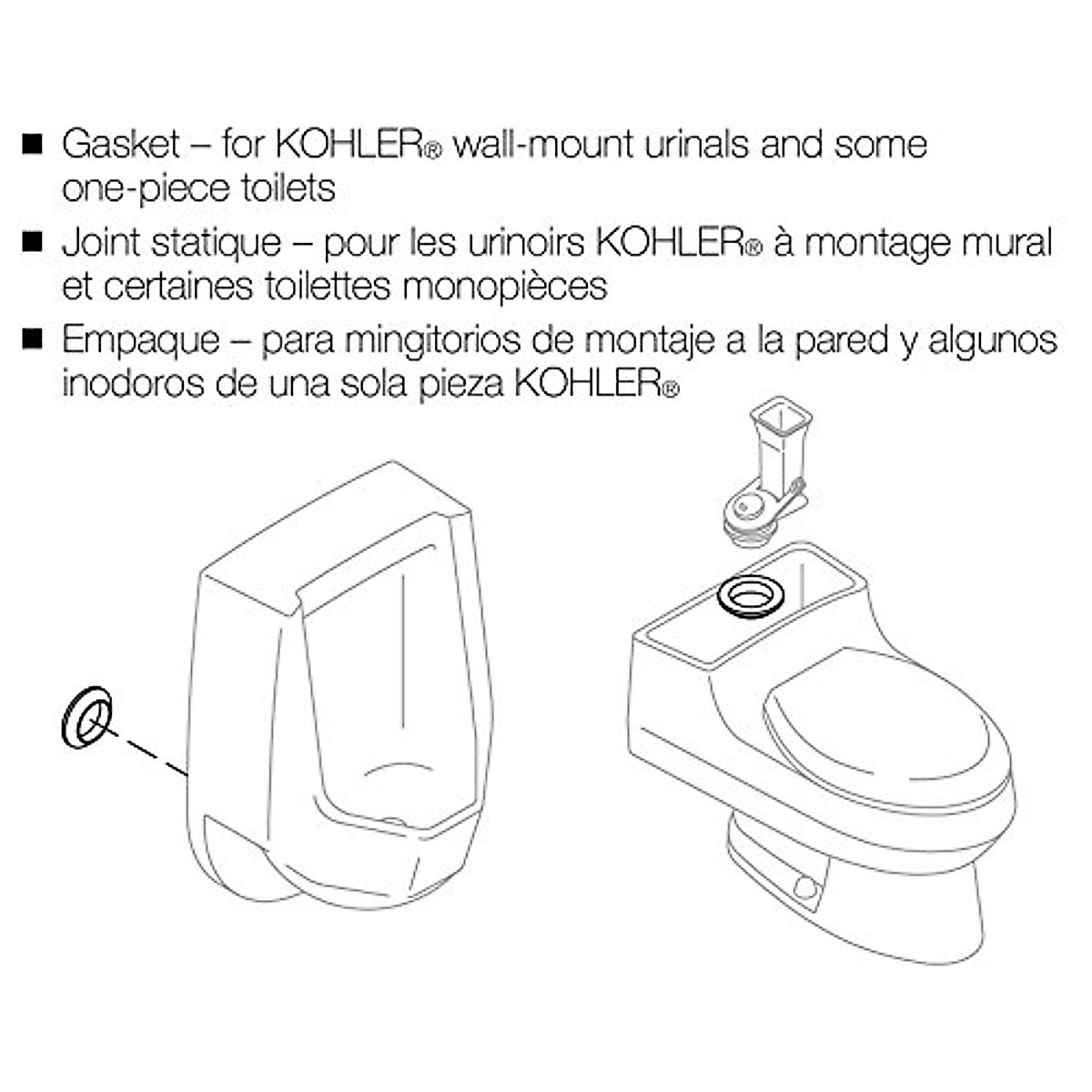 ■ Gasket – for KOHLER® wall-mount urinals and some one-piece toilets

■ Joint statique – pour les urinoirs KOHLER® à montage mural et certaines toilettes monopièces

■ Empaque – para mingitorios de montaje a la pared y algunos inodoros de una sola pieza KOHLER®