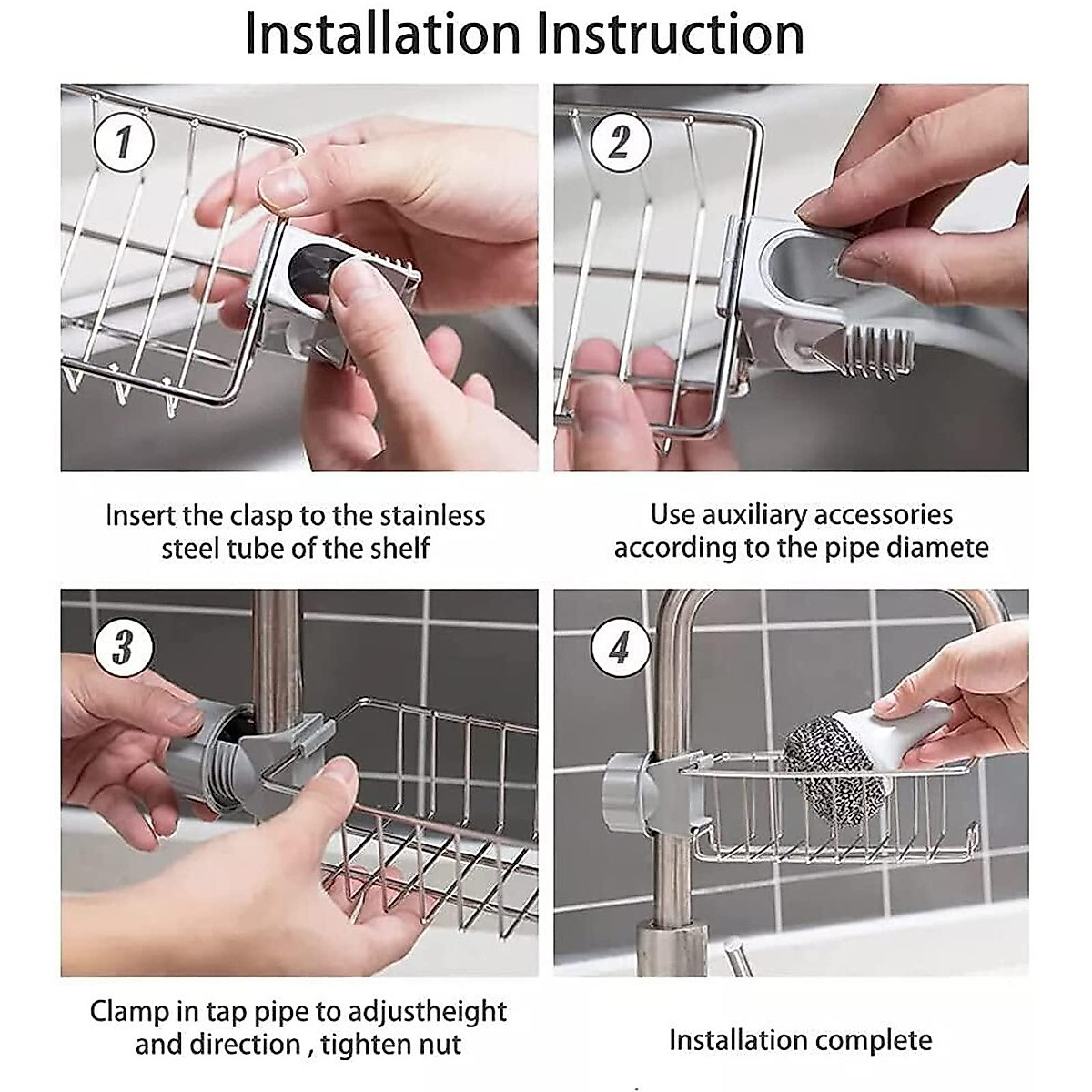 Installation Instruction

1

Insert the clasp to the stainless steel tube of the shelf

2

Use auxiliary accessories according to the pipe diamete

3

Clamp in tap pipe to adjustheight and direction , tighten nut

4

Installation complete