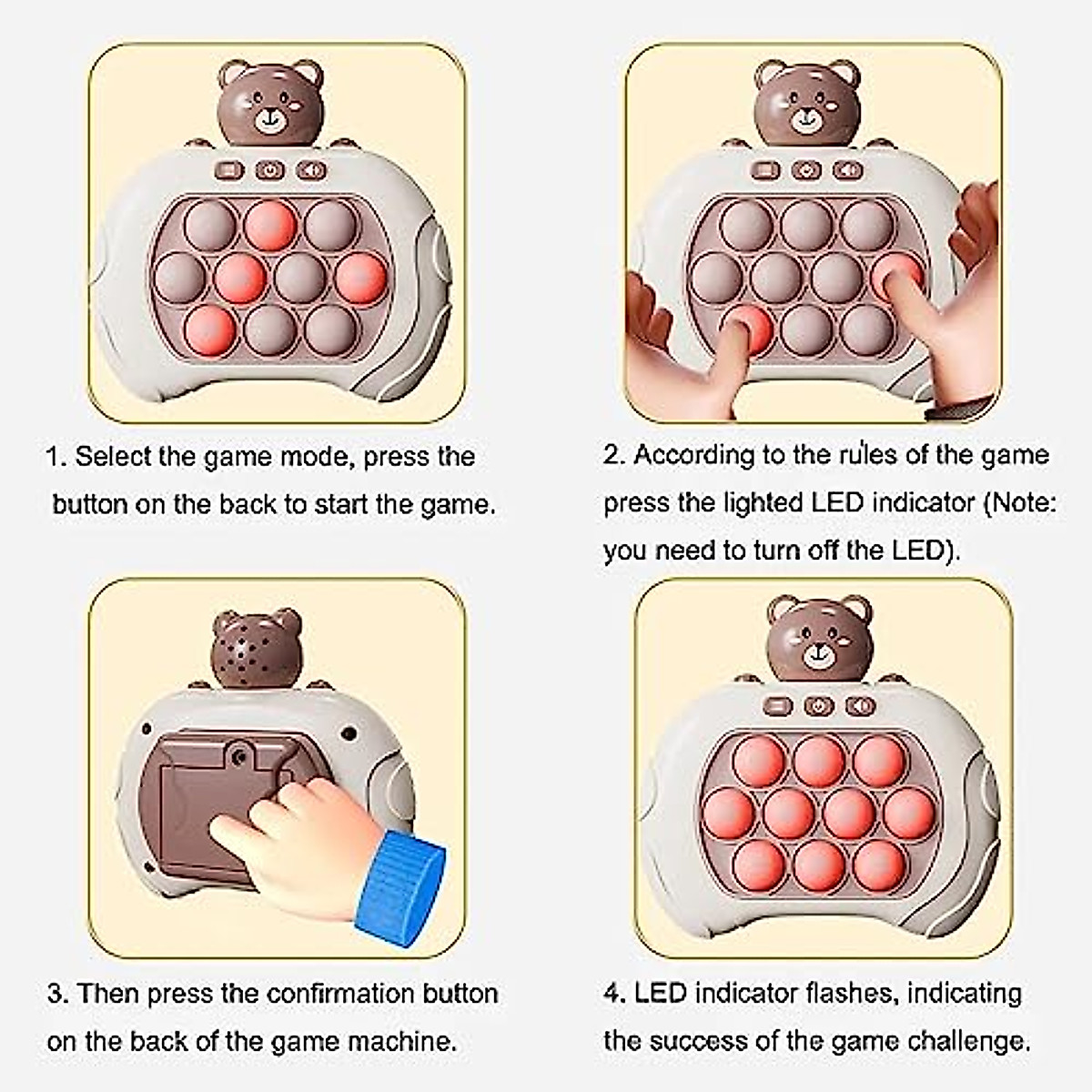 1. Select the game mode, press the button on the back to start the game.

2. According to the rules of the game press the lighted LED indicator (Note: you need to turn off the LED).

3. Then press the confirmation button on the back of the game machine.

4. LED indicator flashes, indicating the success of the game challenge.