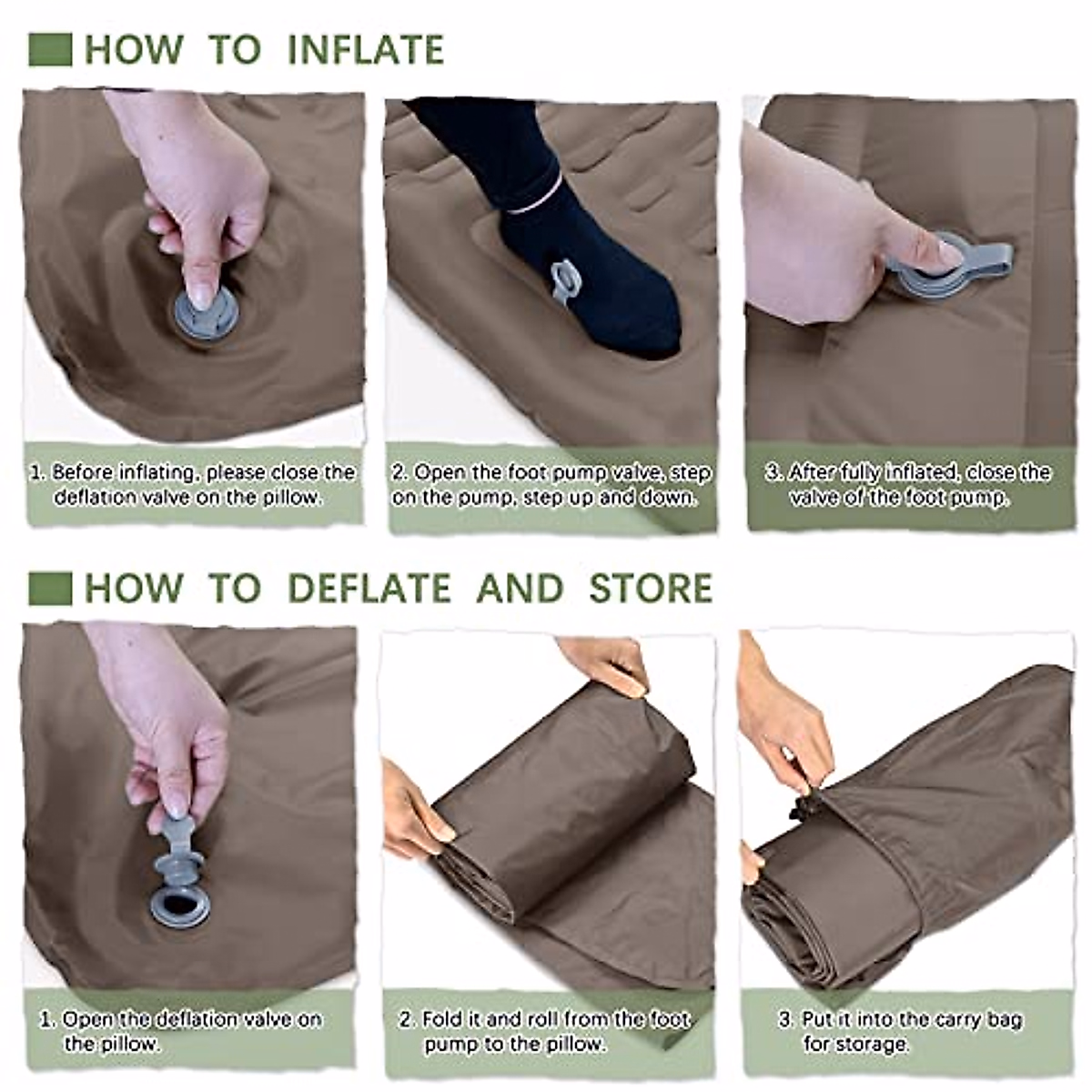 HOW TO INFLATE

1. Before inflating, please close the deflation valve on the pillow.

2. Open the foot pump valve, step on the pump, step up and down.

3. After fully inflated, close the valve of the foot pump.

HOW TO DEFLATE AND STORE

1. Open the deflation valve on the pillow.

2. Fold it and roll from the foot pump to the pillow.

3. Put it into the carry bag for storage.