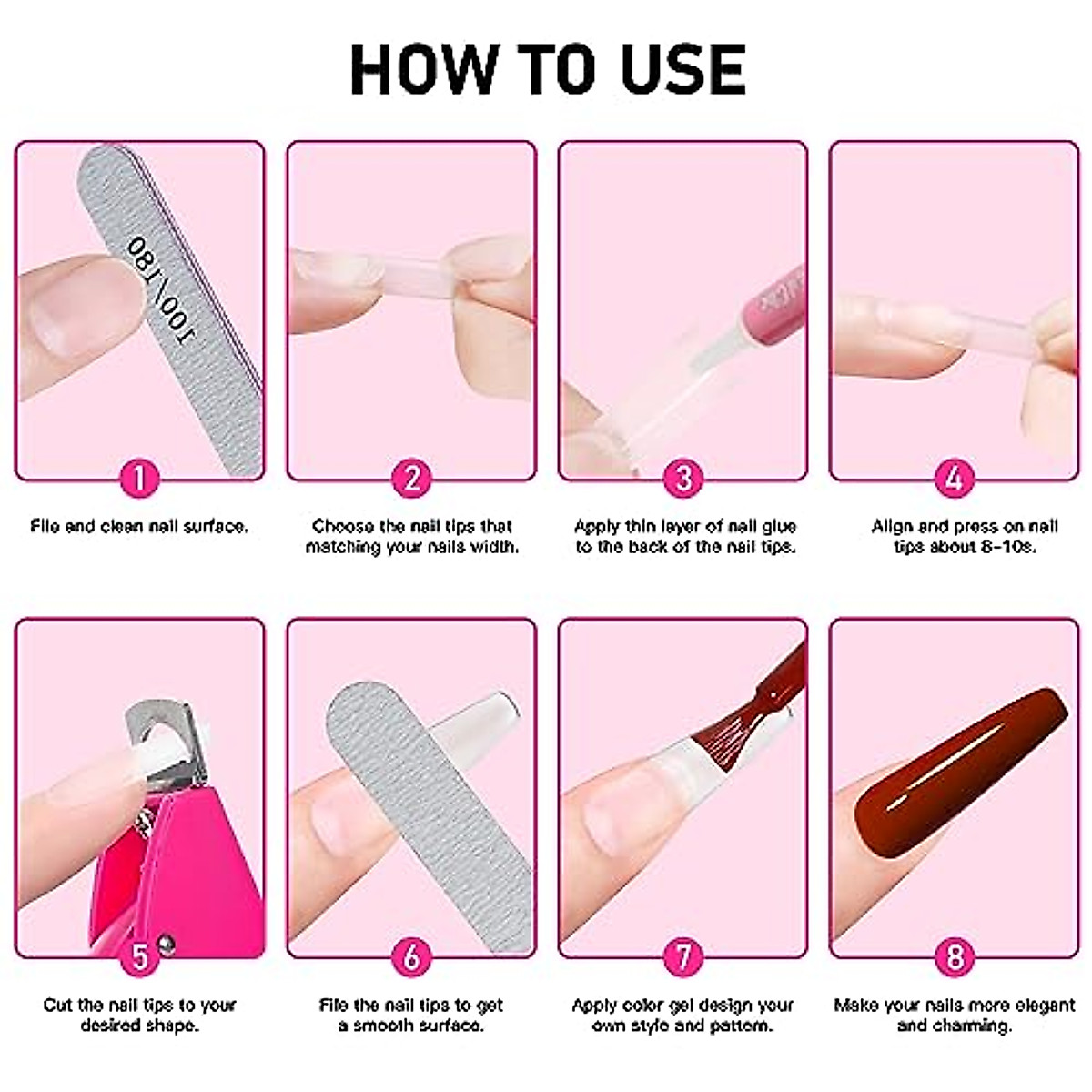 HOW TO USE

100/180

1

File and clean nail surface.

2

Choose the nail tips that matching your nails width.

3

Apply thin layer of nail glue to the back of the nail tips.

4

Align and press on nail tips about 8-10s.

5

Cut the nail tips to your desired shape.

6

File the nail tips to get a smooth surface.

7

Apply color gel design your own style and pattern.

8

Make your nails more elegant and charming.