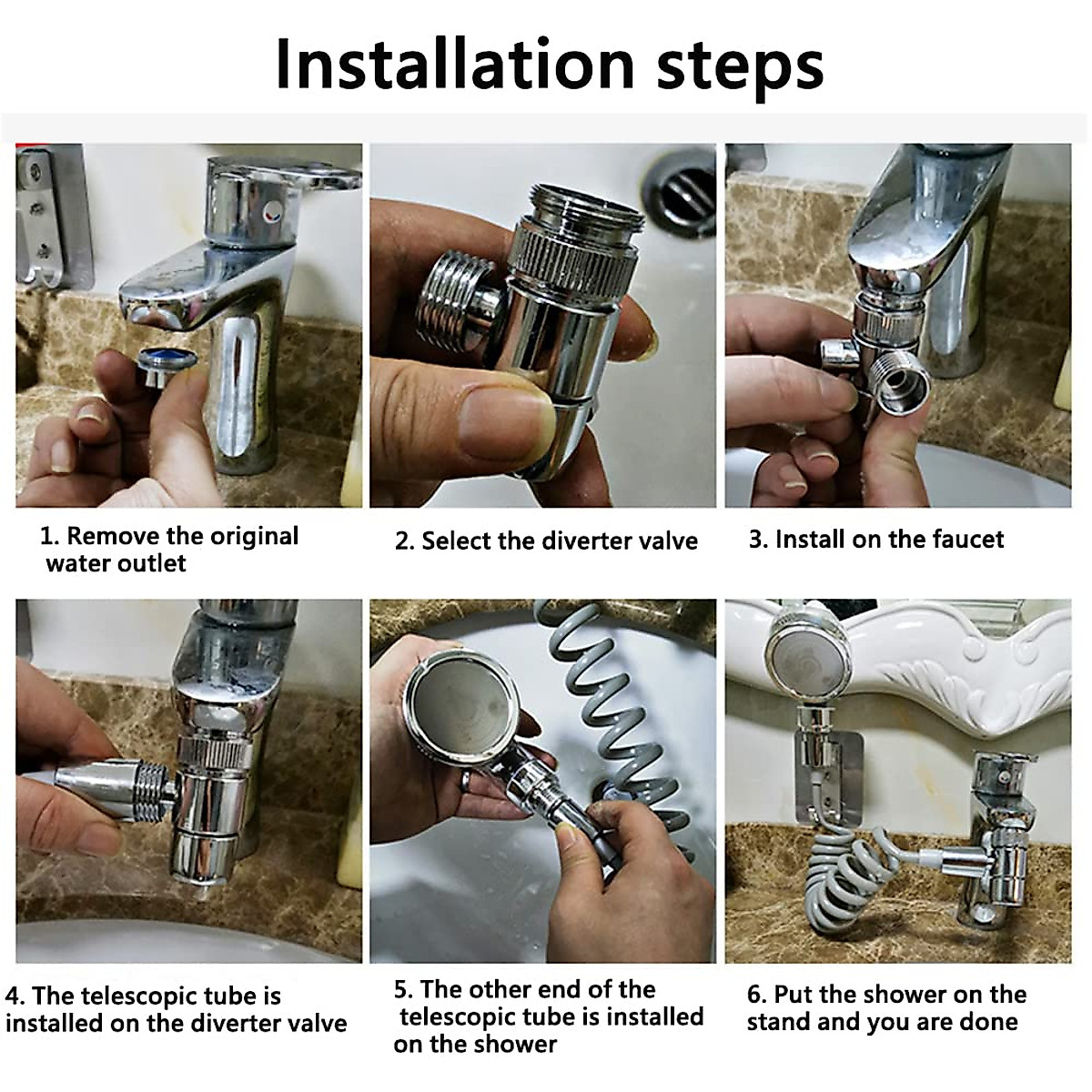 Installation steps

1. Remove the original water outlet

2. Select the diverter valve

3. Install on the faucet

4. The telescopic tube is installed on the diverter valve

5. The other end of the telescopic tube is installed on the shower

6. Put the shower on the stand and you are done