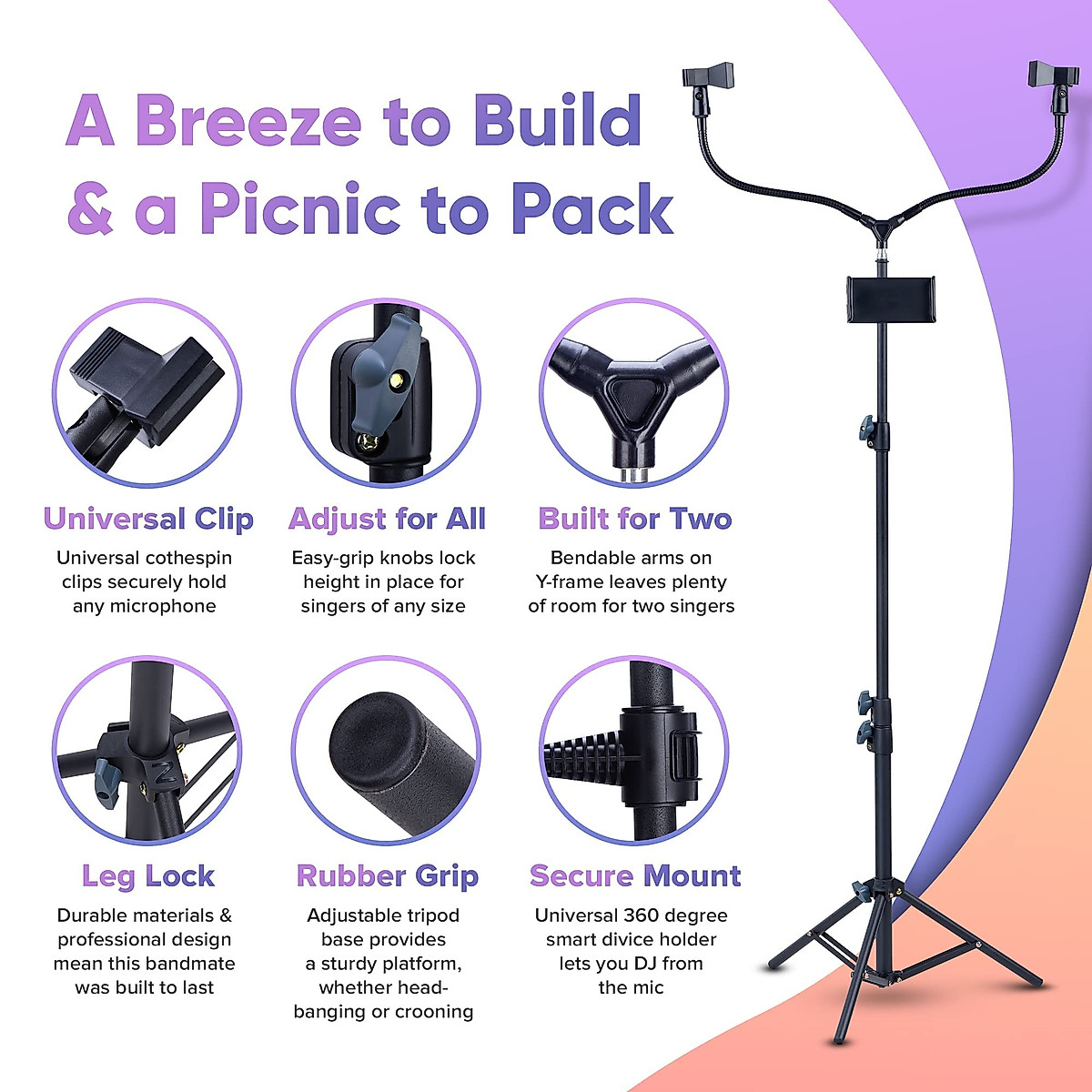 A Breeze to Build & a Picnic to Pack

Universal Clip
Universal cothespin clips securely hold any microphone

Adjust for All
Easy-grip knobs lock height in place for singers of any size

Built for Two
Bendable arms on Y-frame leaves plenty of room for two singers

Leg Lock
Durable materials & professional design mean this bandmate was built to last

Rubber Grip
Adjustable tripod base provides a sturdy platform, whether head-banging or crooning

Secure Mount
Universal 360 degree smart divice holder lets you DJ from the mic