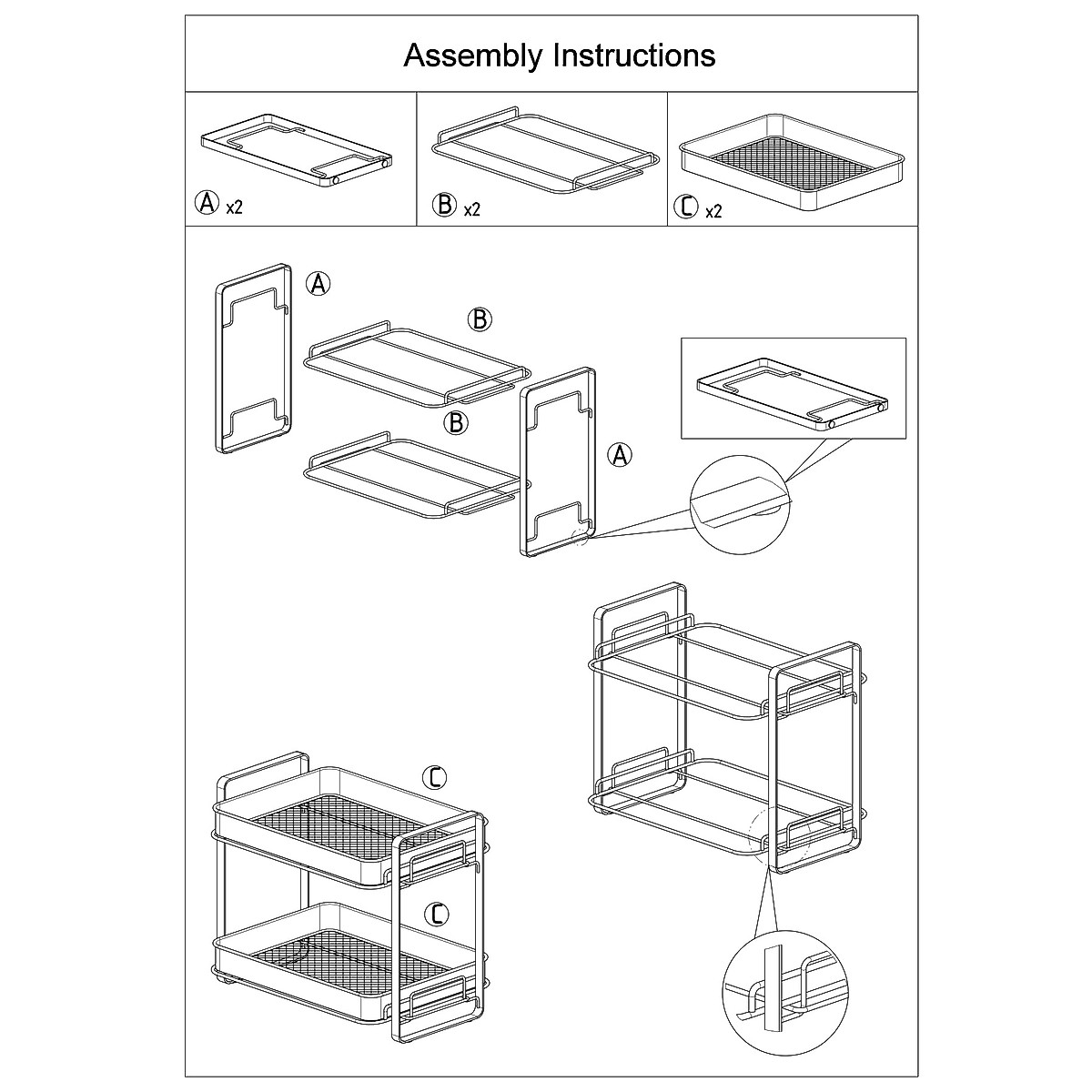 Assembly Instructions

Ⓐ x2

Ⓑ x2

Ⓒ x2

Ⓐ

Ⓑ

Ⓑ

Ⓐ

Ⓒ

Ⓒ