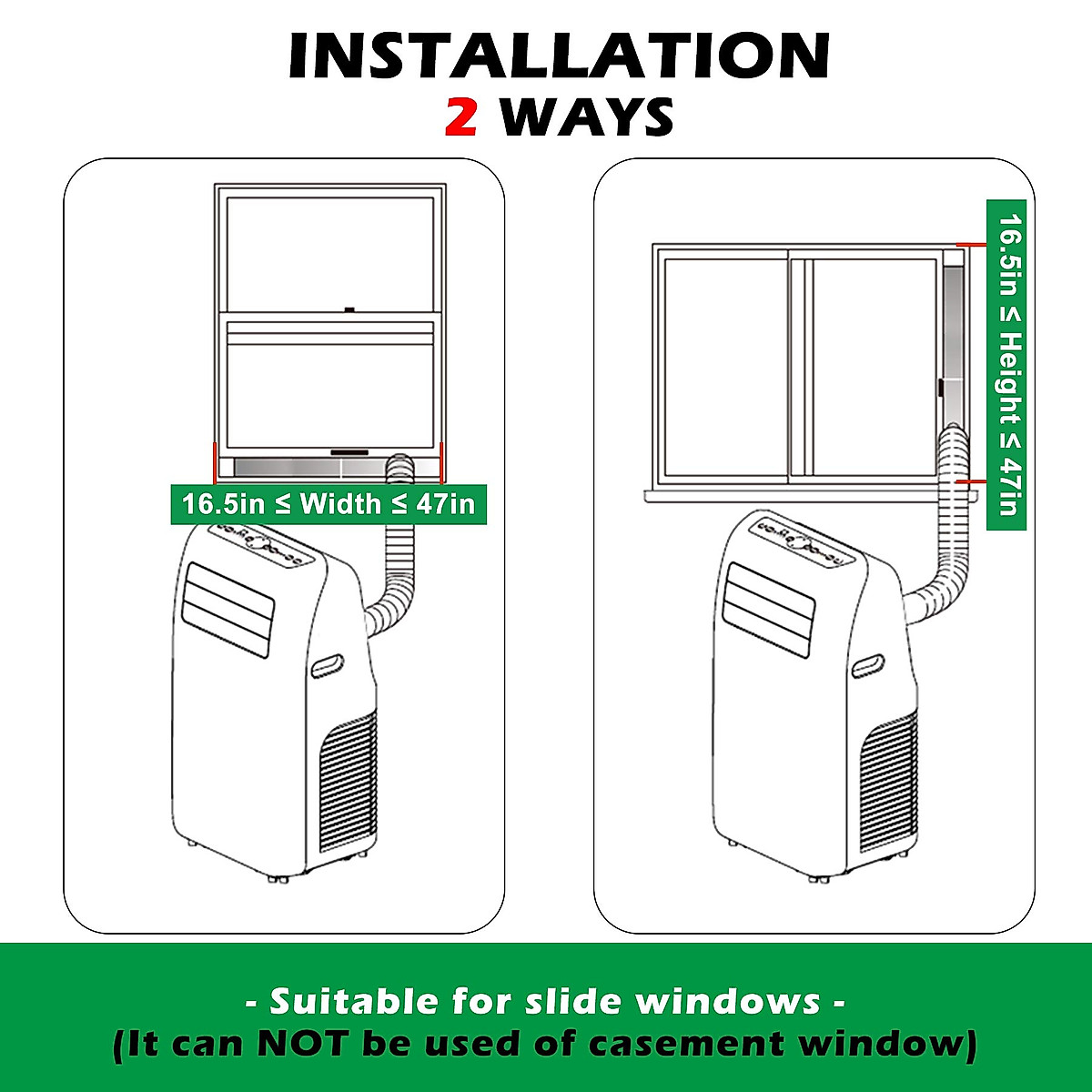 INSTALLATION
2 WAYS

16.5in ≤ Width ≤ 47in

16.5in ≤ Height ≤ 47in

- Suitable for slide windows -
(It can NOT be used of casement window)