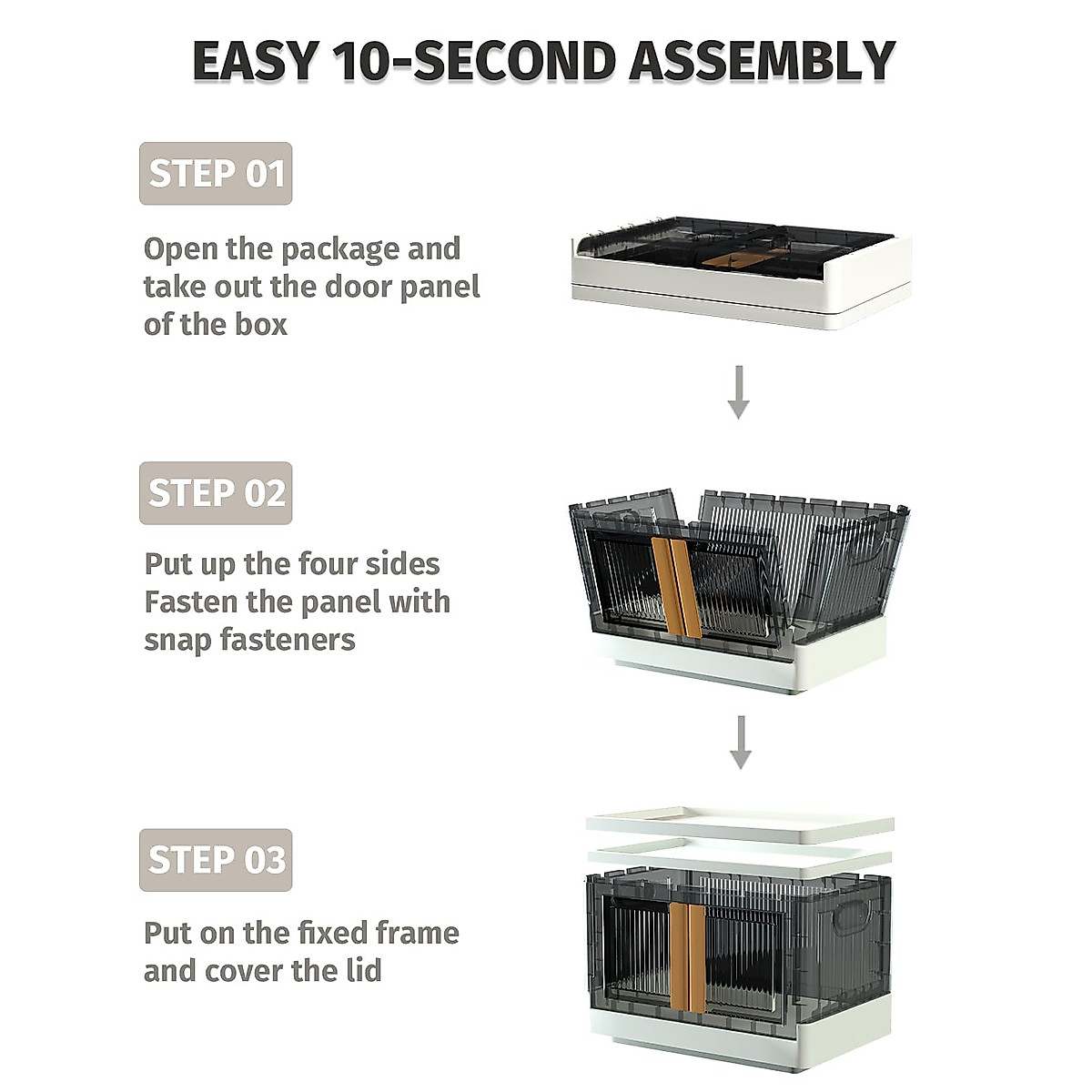 EASY 10-SECOND ASSEMBLY

STEP 01

Open the package and take out the door panel of the box

STEP 02

Put up the four sides
Fasten the panel with snap fasteners

STEP 03

Put on the fixed frame and cover the lid