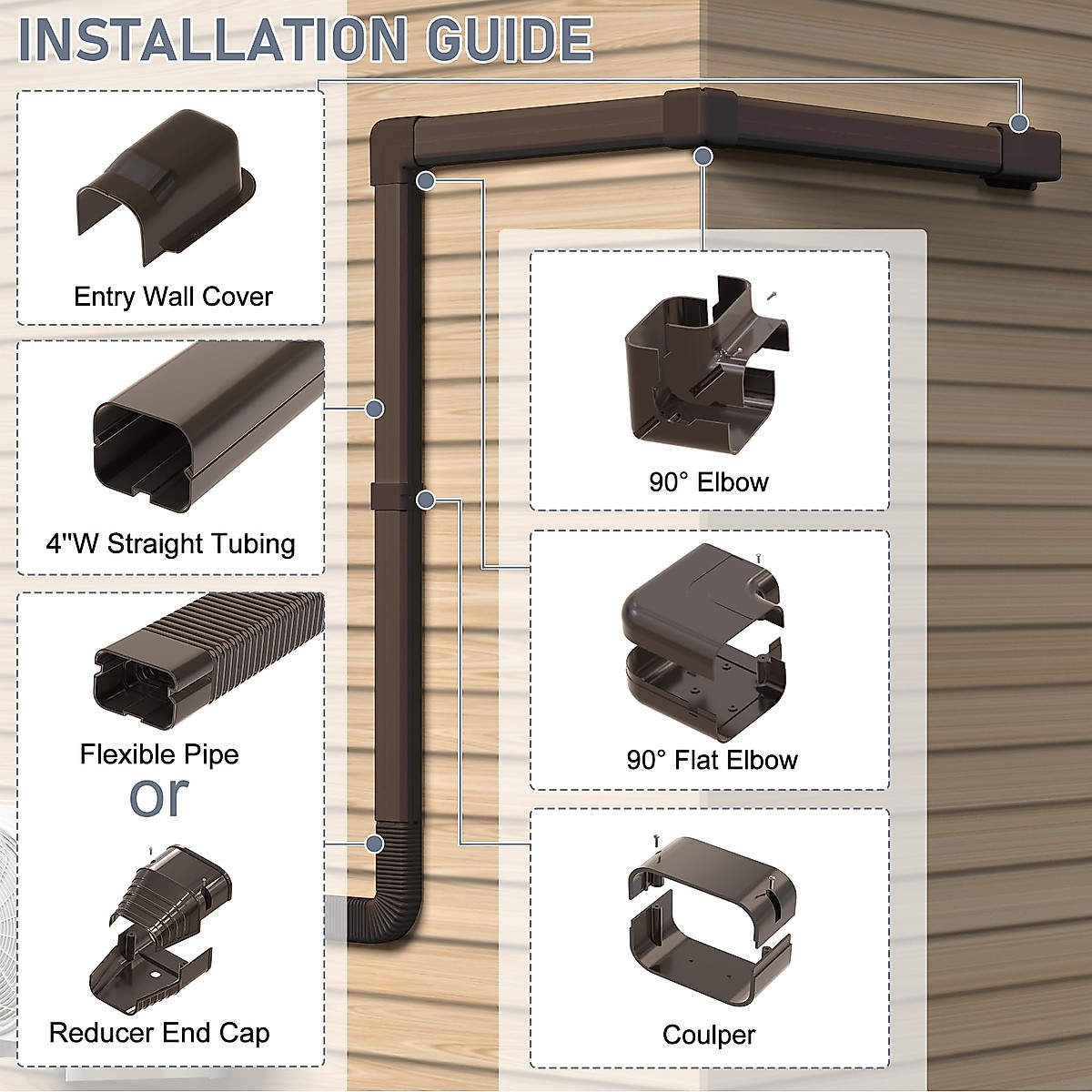 INSTALLATION GUIDE

Entry Wall Cover

4"W Straight Tubing

Flexible Pipe

or

Reducer End Cap

90° Elbow

90° Flat Elbow

Coulper