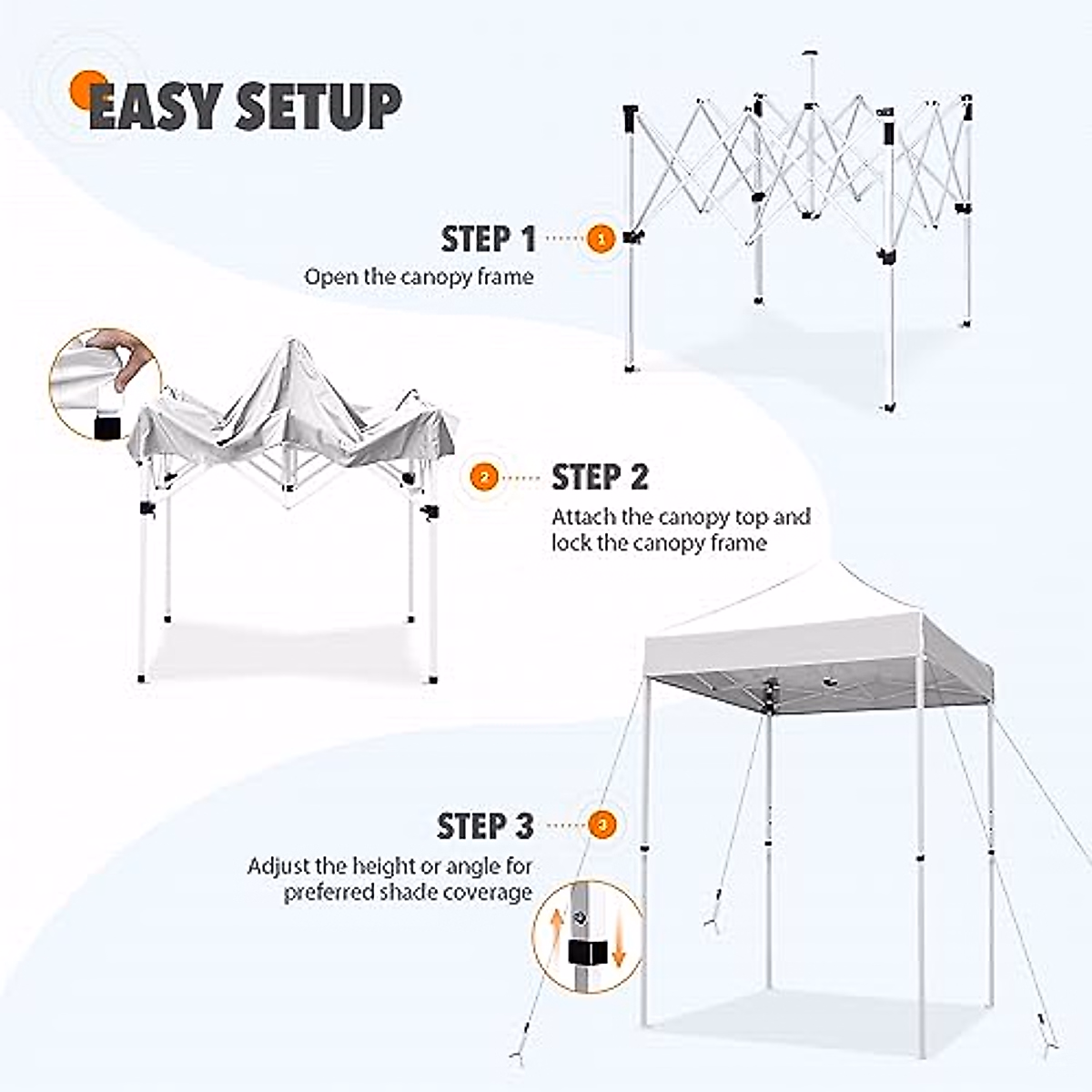 EASY SETUP

STEP 1
1
Open the canopy frame

2
STEP 2
Attach the canopy top and lock the canopy frame

STEP 3
3
Adjust the height or angle for preferred shade coverage