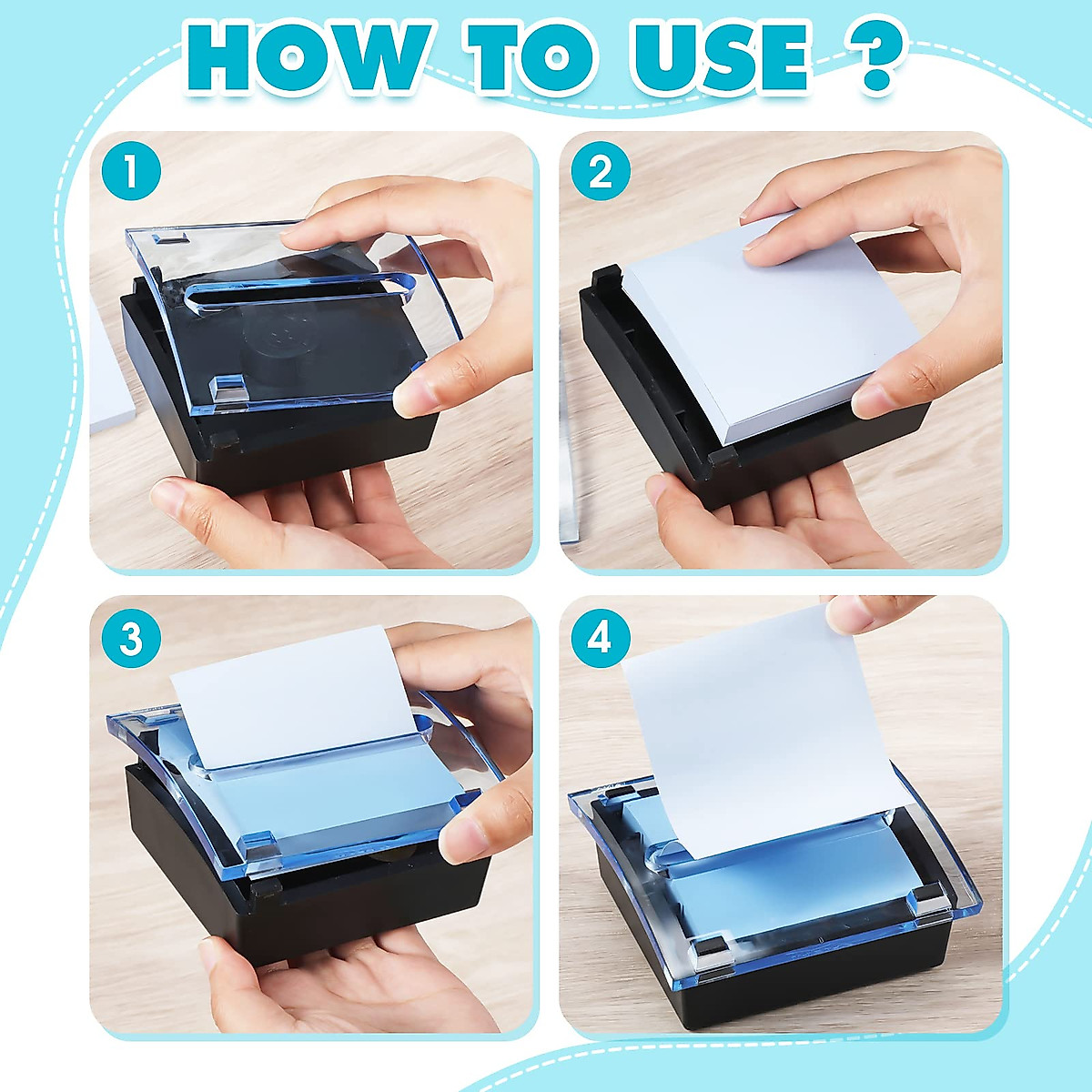 HOW TO USE ?

1

2

3

4