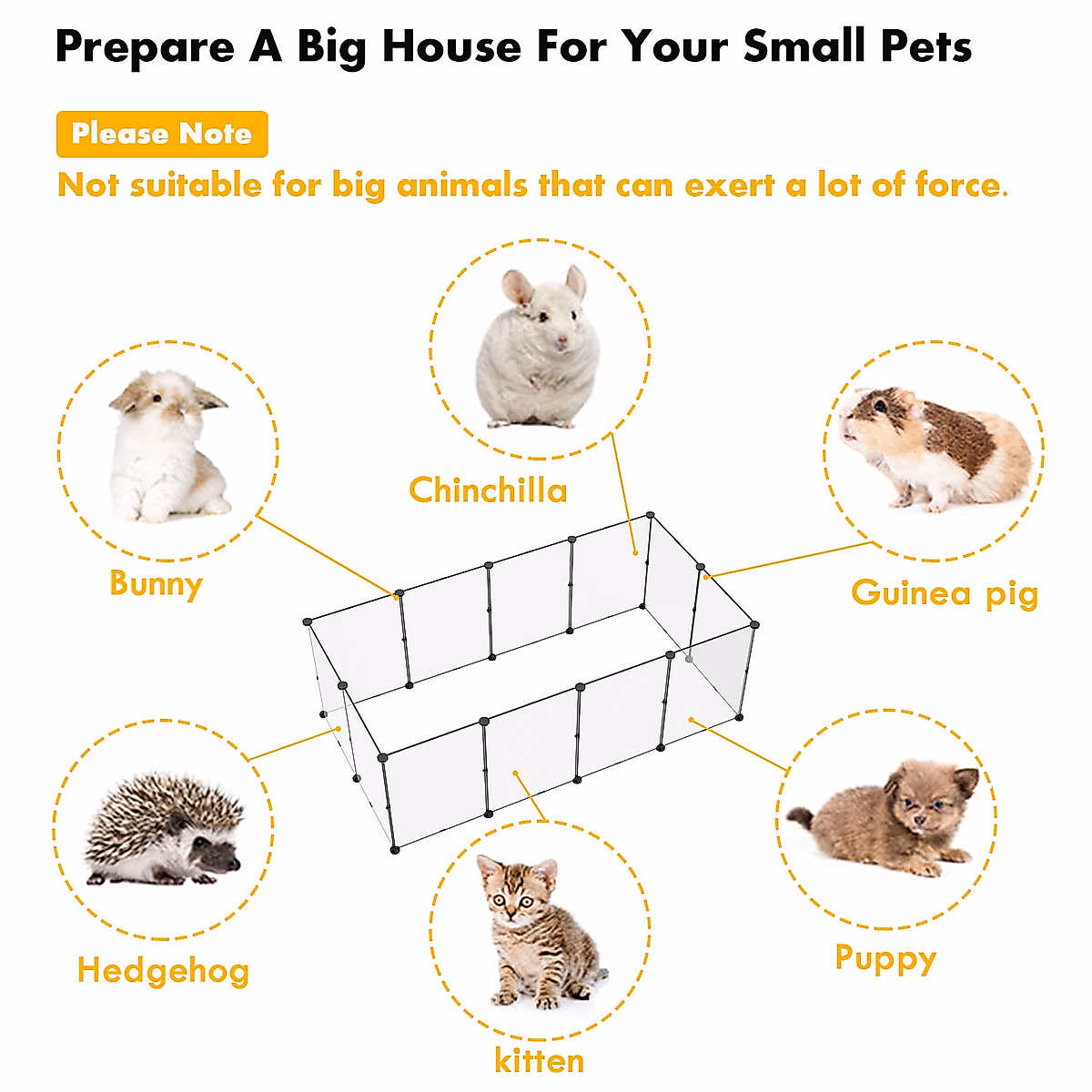 Prepare A Big House For Your Small Pets

Please Note

Not suitable for big animals that can exert a lot of force.

Chinchilla

Bunny

Guinea pig

Hedgehog

Puppy

kitten