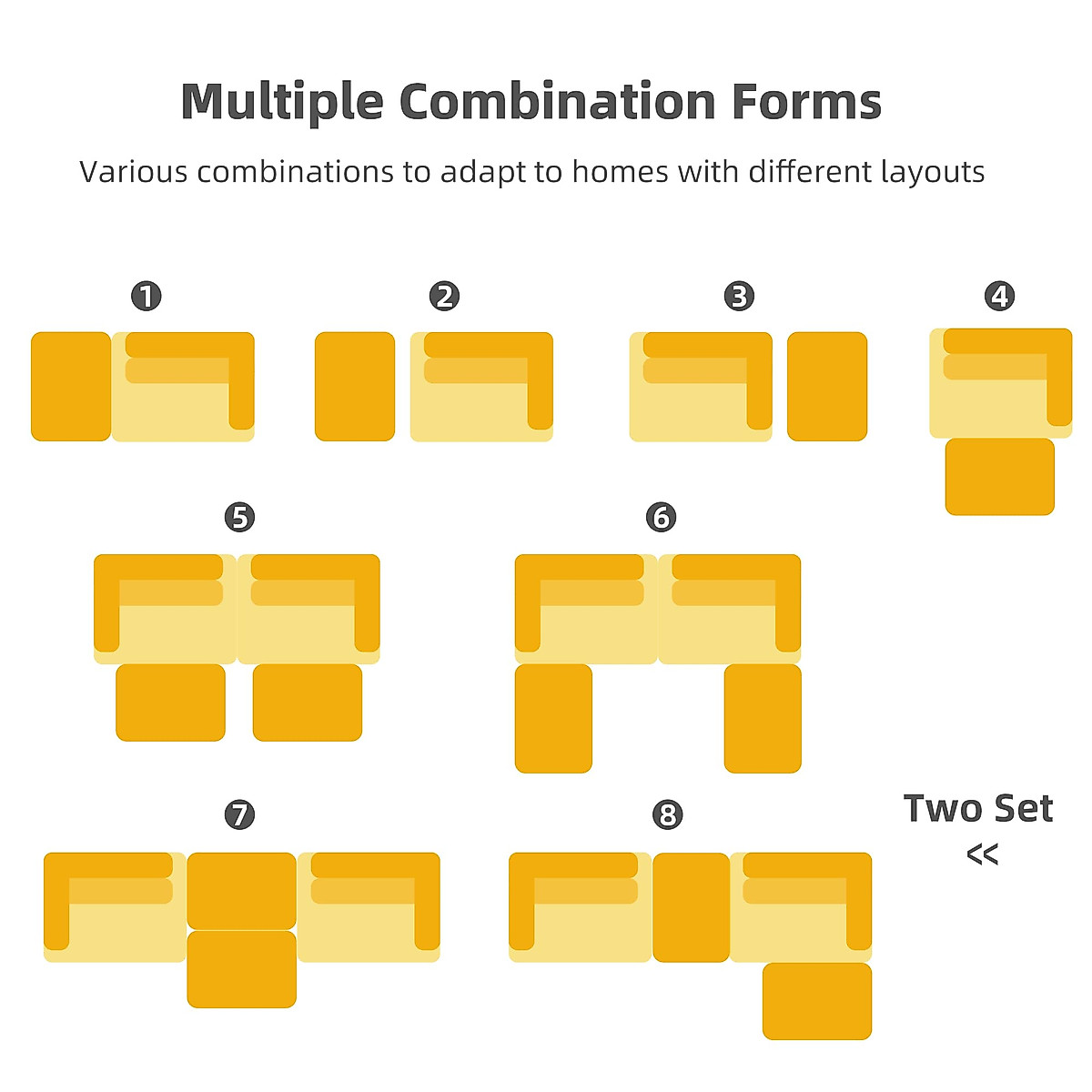 Multiple Combination Forms

Various combinations to adapt to homes with different layouts

❶ ❷ ❸ ❹

❺ ❻

❼ ❽

Two Set
<<