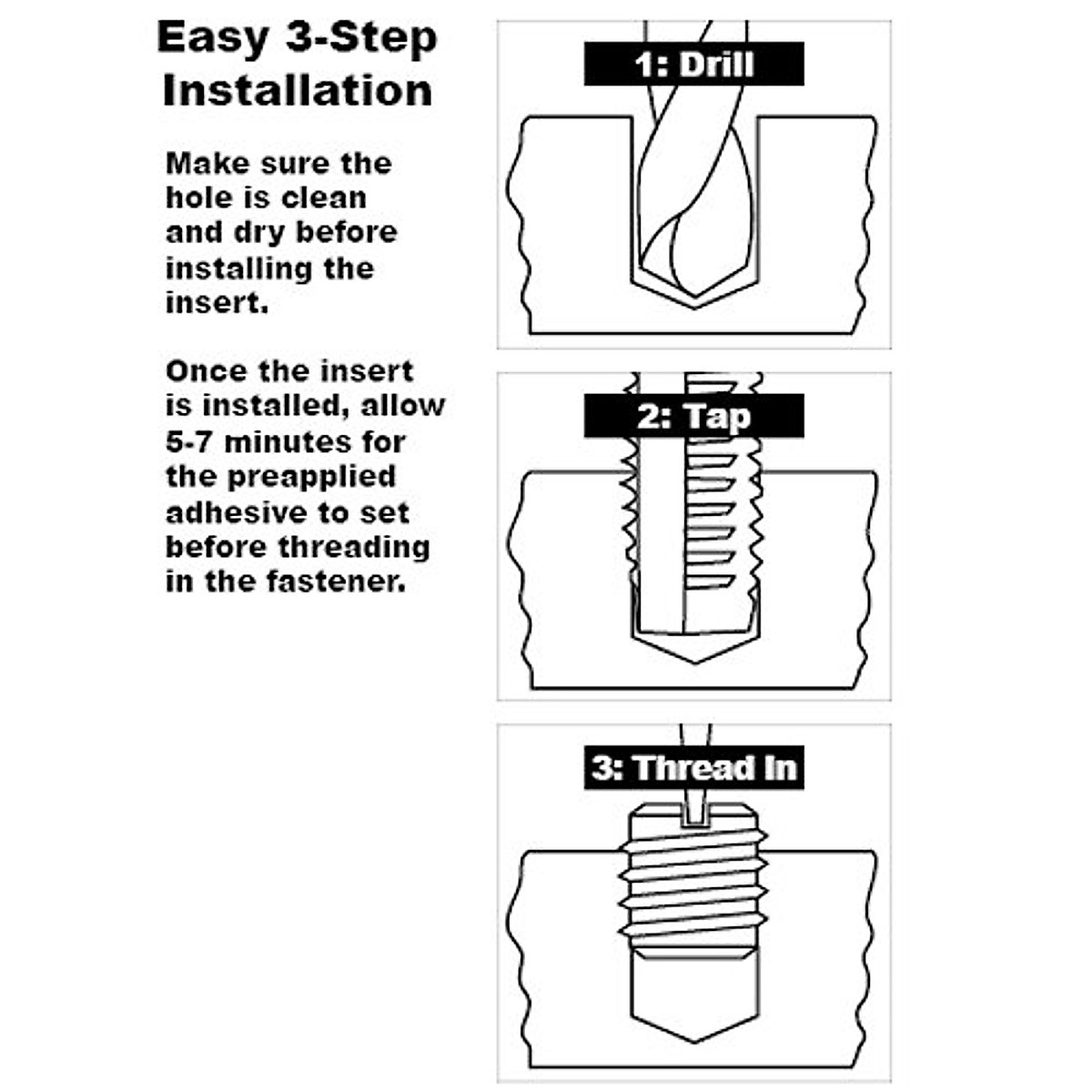 Easy 3-Step Installation

Make sure the hole is clean and dry before installing the insert.

Once the insert is installed, allow 5-7 minutes for the preapplied adhesive to set before threading in the fastener.

1: Drill

2: Tap

3: Thread In