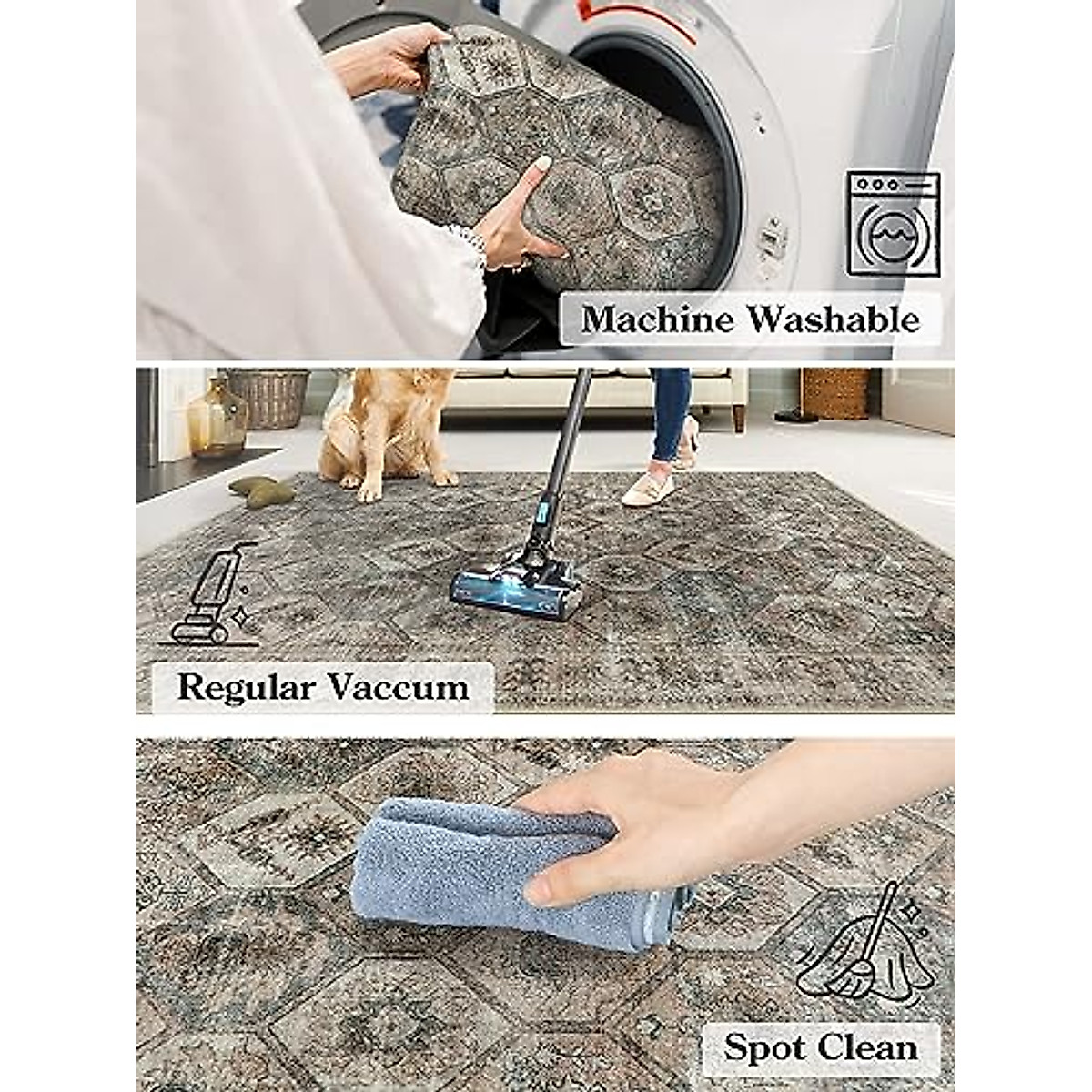 Machine Washable

Regular Vaccum

Spot Clean