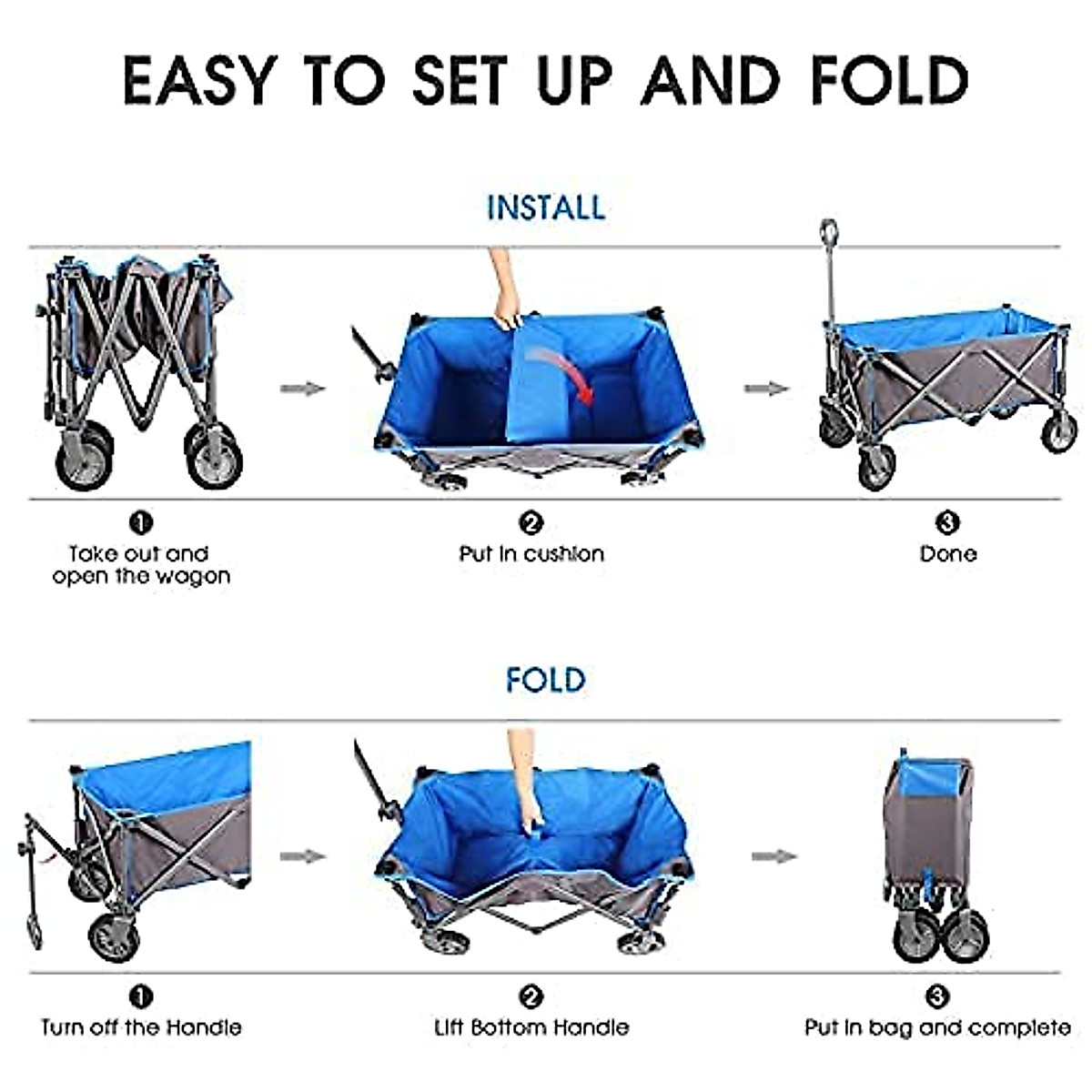 EASY TO SET UP AND FOLD

INSTALL

1
Take out and open the wagon

2
Put in cushion

3
Done

FOLD

1
Turn off the Handle

2
Lift Bottom Handle

3
Put in bag and complete