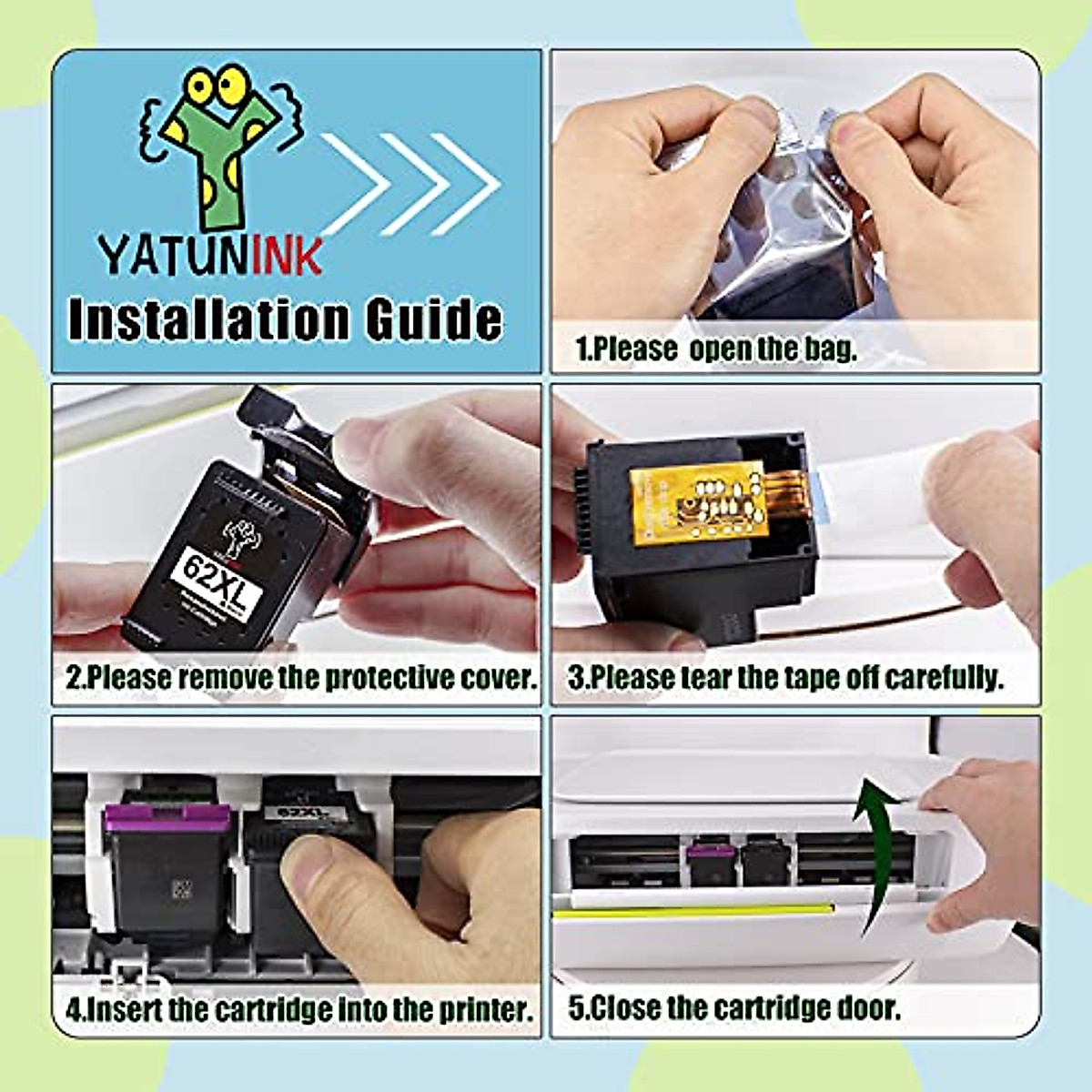 YATUNINK

Installation Guide

1.Please open the bag.

62XL

2.Please remove the protective cover.

3.Please tear the tape off carefully.

62XL

4.Insert the cartridge into the printer.

5.Close the cartridge door.