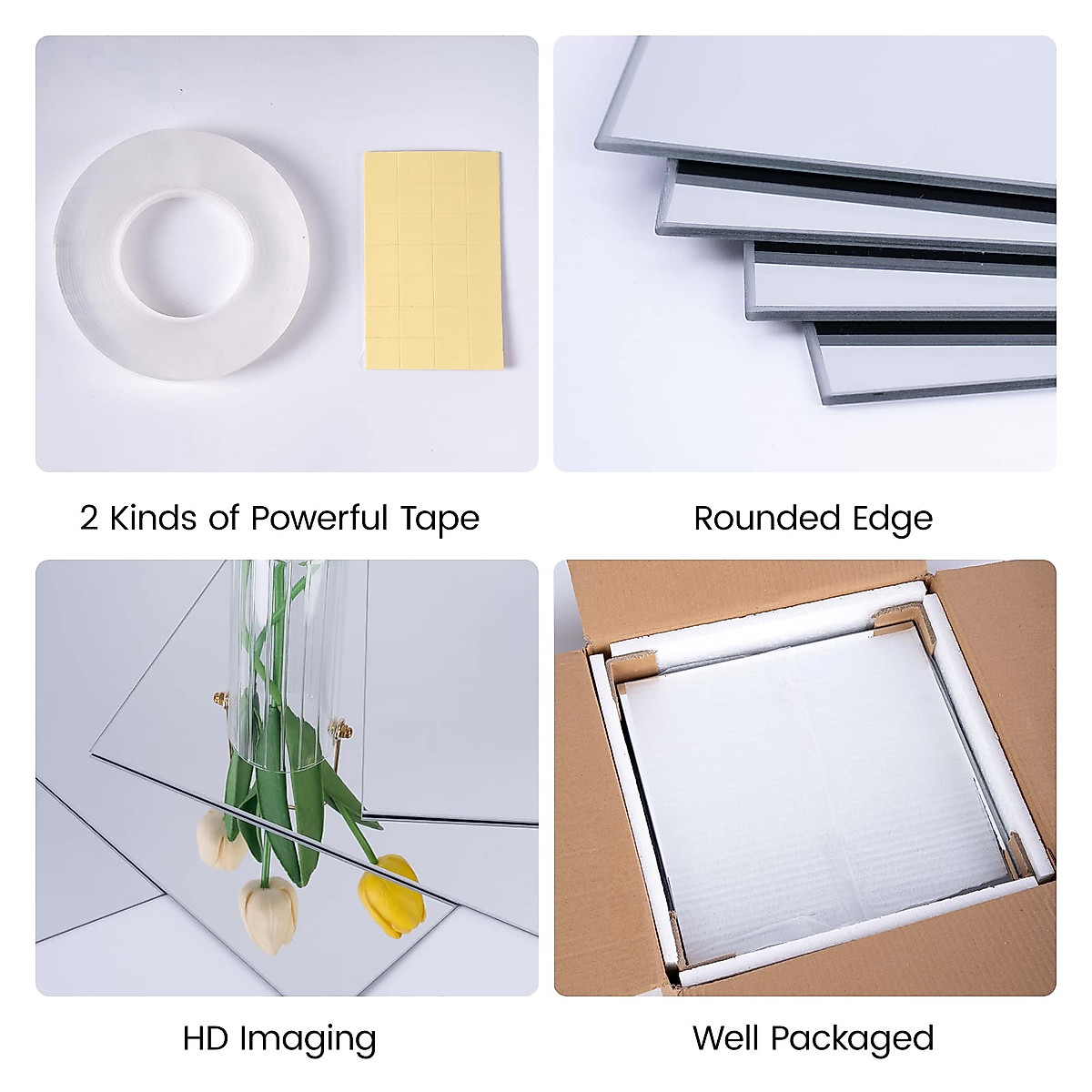 2 Kinds of Powerful Tape

Rounded Edge

HD Imaging

Well Packaged