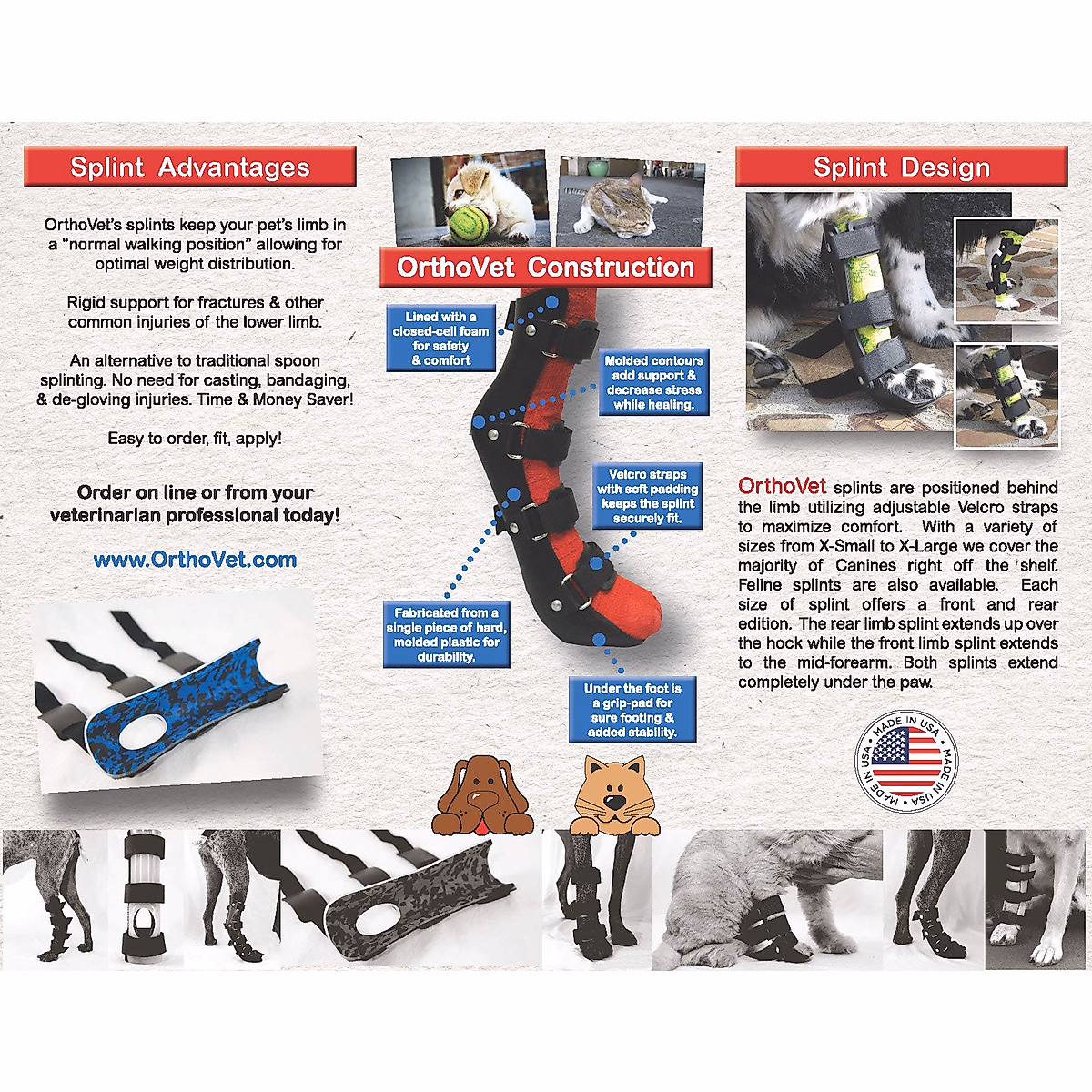 Splint Advantages

OrthoVet's splints keep your pet's limb in a "normal walking position" allowing for optimal weight distribution.

Rigid support for fractures & other common injuries of the lower limb.

An alternative to traditional spoon splinting. No need for casting, bandaging, & de-gloving injuries. Time & Money Saver!

Easy to order, fit, apply!

Order on line or from your veterinarian professional today!

www.OrthoVet.com

OrthoVet Construction

Lined with a closed-cell foam for safety & comfort

Molded contours add support & decrease stress while healing.

Velcro straps with soft padding keeps the splint securely fit.

Fabricated from a single piece of hard, molded plastic for durability.

Under the foot is a grip-pad for sure footing & added stability.

Splint Design

OrthoVet splints are positioned behind the limb utilizing adjustable Velcro straps to maximize comfort. With a variety of sizes from X-Small to X-Large we cover the majority of Canines right off the shelf. Feline splints are also available. Each size of splint offers a front and rear edition. The rear limb splint extends up over the hock while the front limb splint extends to the mid-forearm. Both splints extend completely under the paw.

MADE IN USA MADE IN USA MADE IN USA