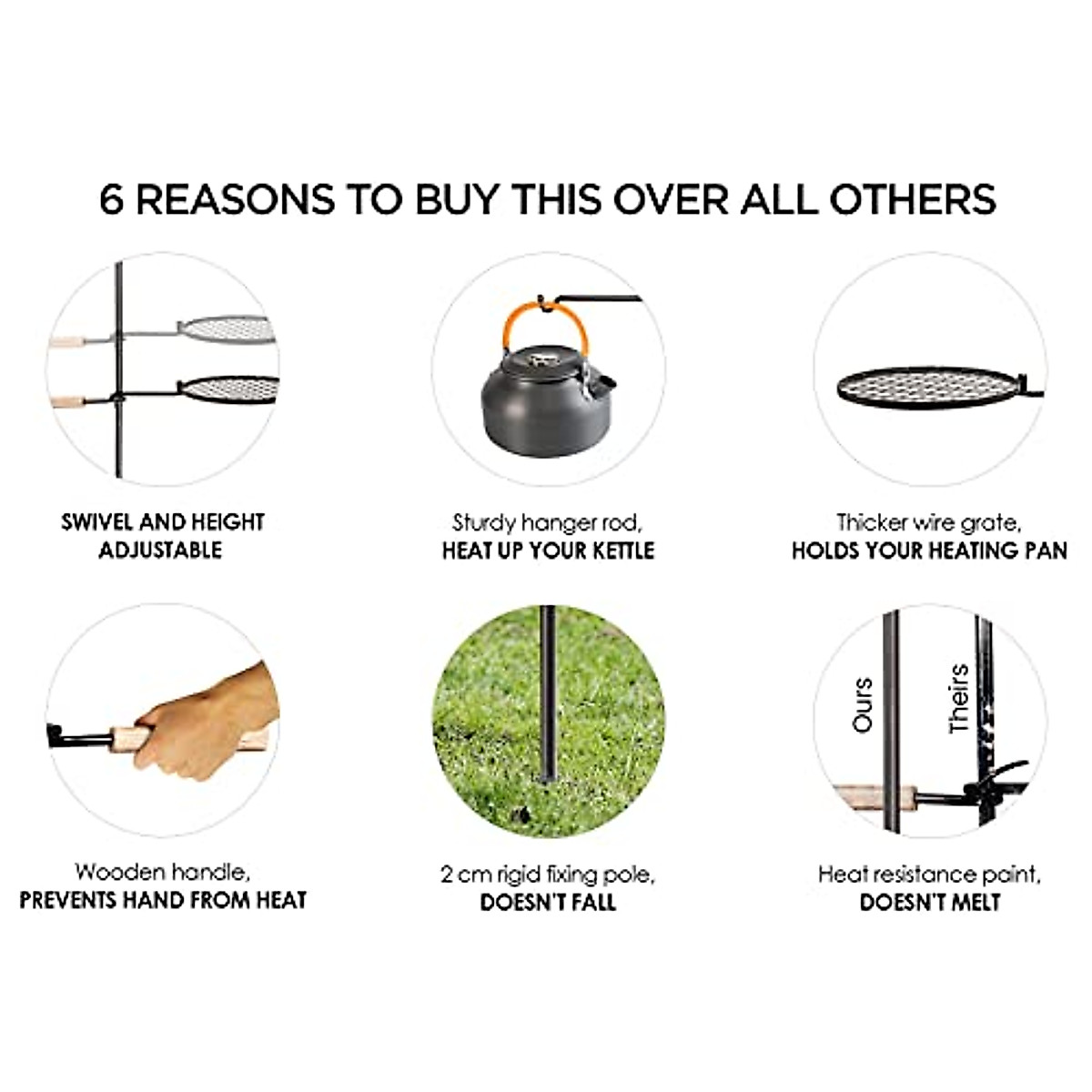 6 REASONS TO BUY THIS OVER ALL OTHERS

SWIVEL AND HEIGHT ADJUSTABLE

Sturdy hanger rod, HEAT UP YOUR KETTLE

Thicker wire grate, HOLDS YOUR HEATING PAN

Wooden handle, PREVENTS HAND FROM HEAT

2 cm rigid fixing pole, DOESN'T FALL

Ours

Theirs

Heat resistance paint, DOESN'T MELT