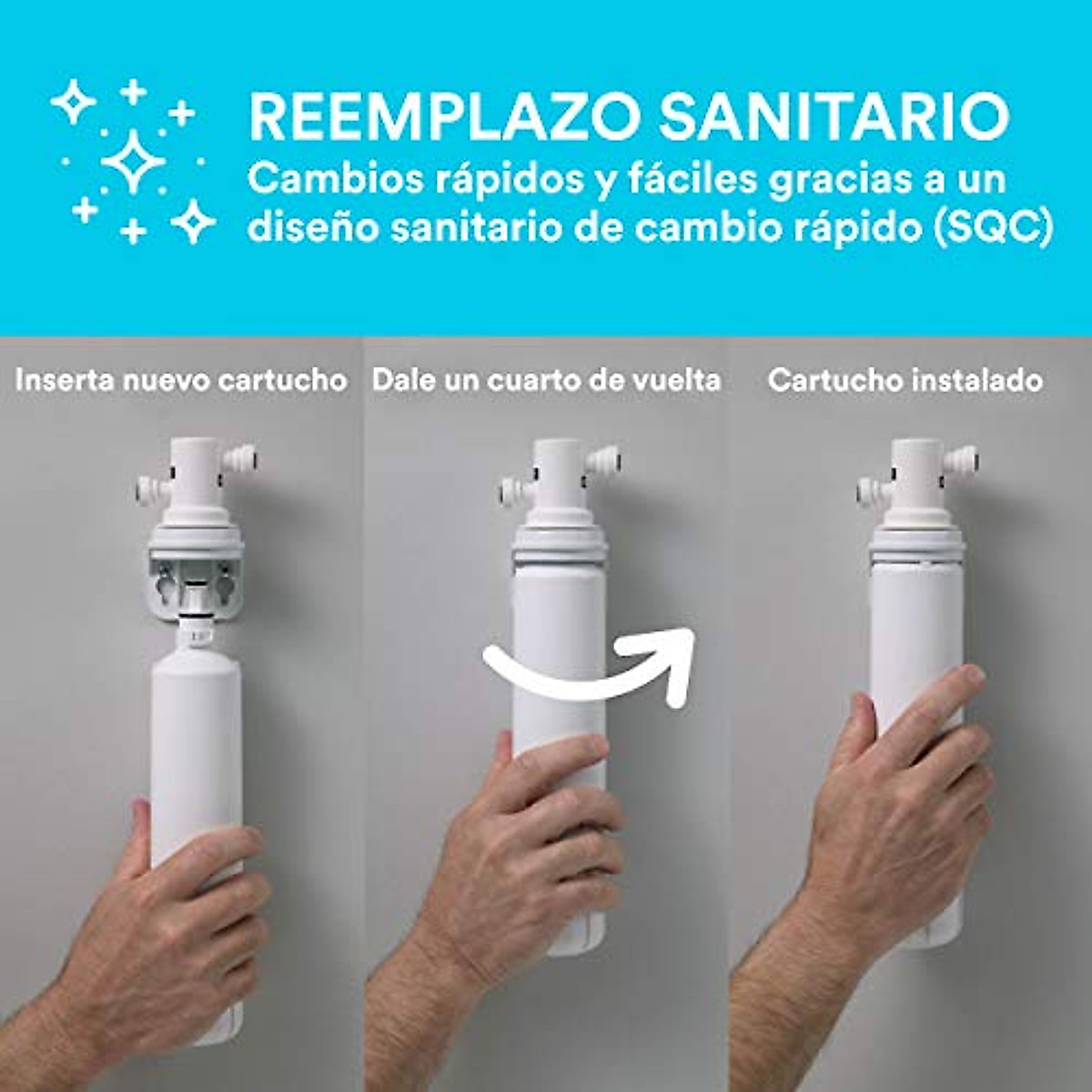 REEMPLAZO SANITARIO
Cambios rápidos y fáciles gracias a un diseño sanitario de cambio rápido (SQC)

Inserta nuevo cartucho

Dale un cuarto de vuelta

Cartucho instalado