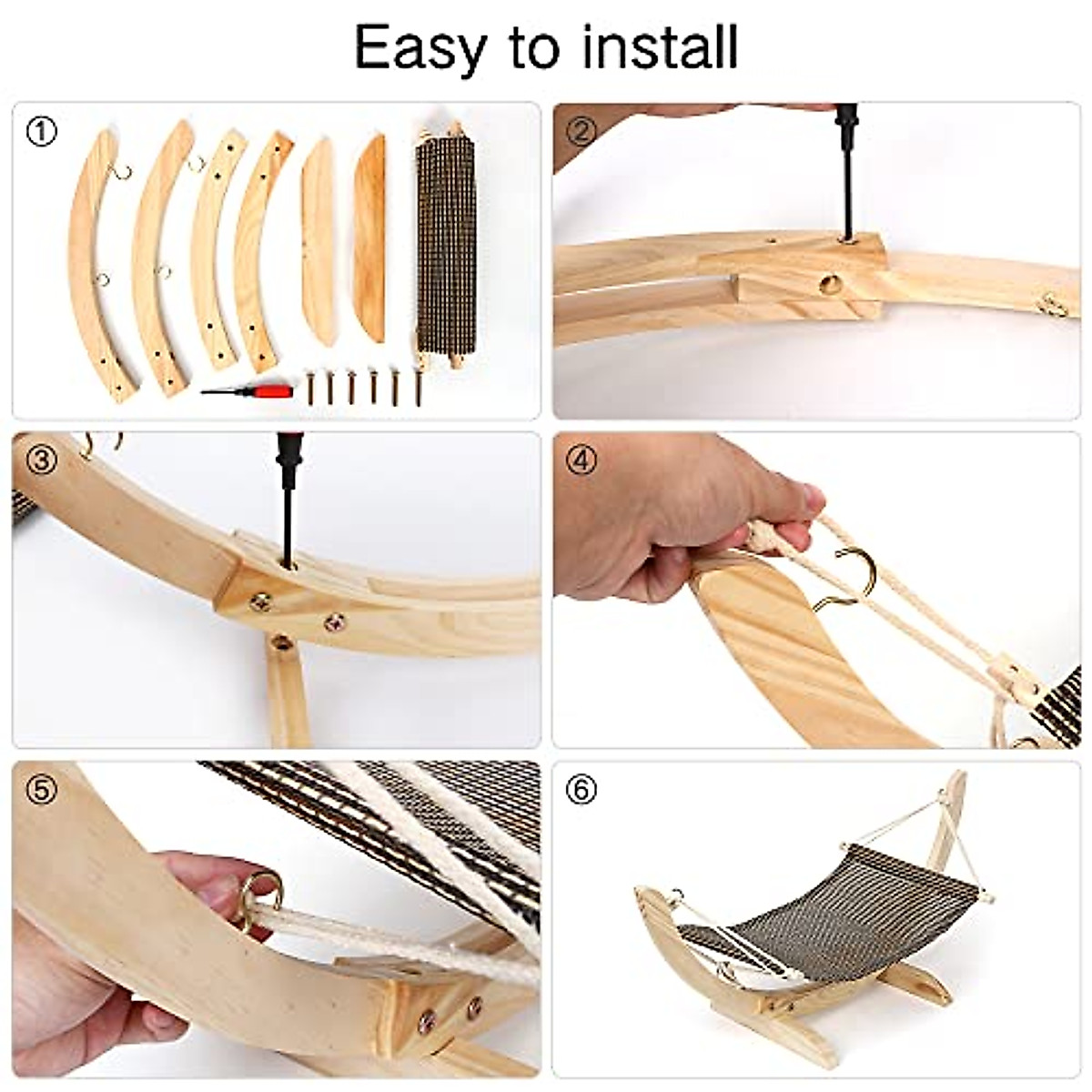 Easy to install

①

②

③

④

⑤

⑥