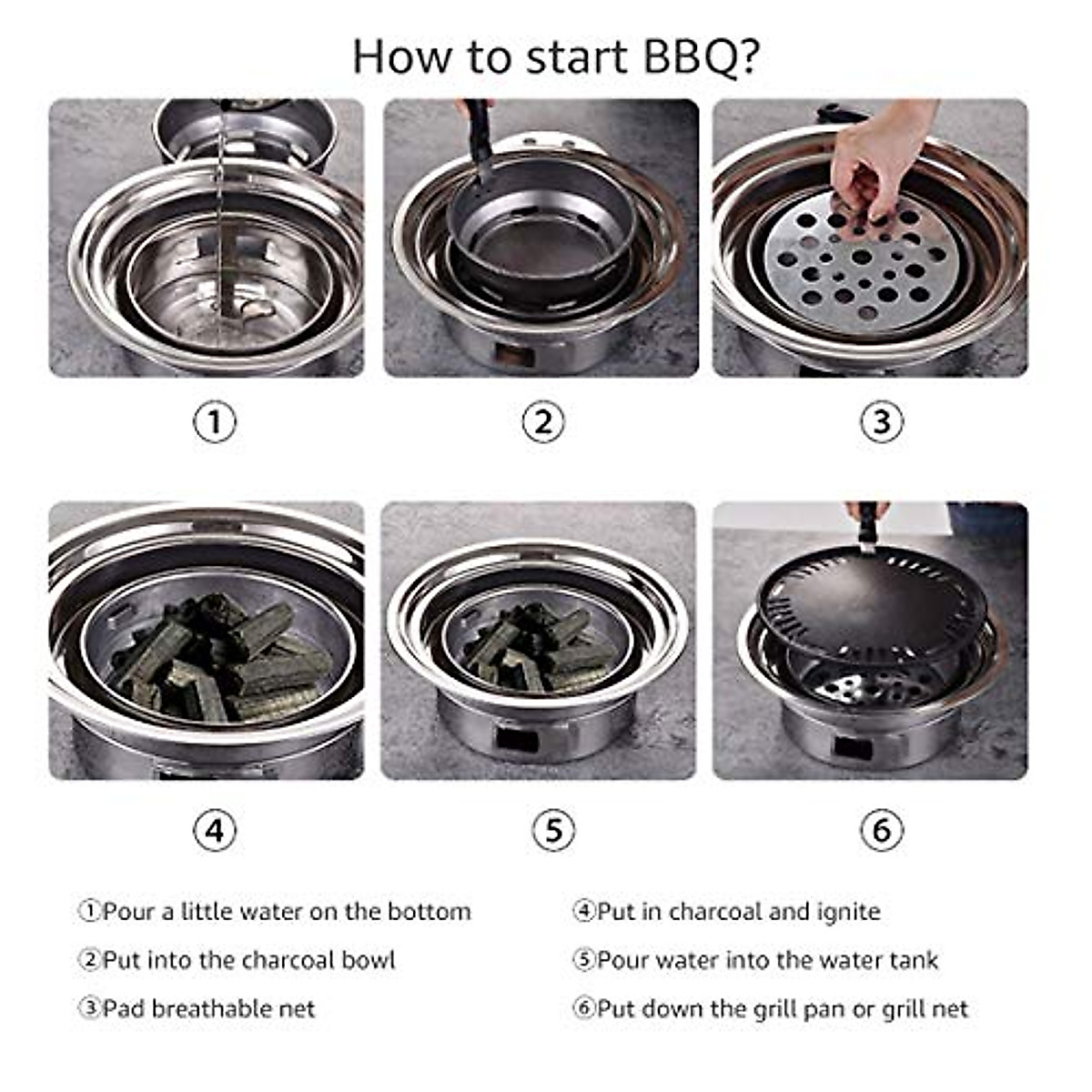 How to start BBQ?

①

②

③

④

⑤

⑥

①Pour a little water on the bottom

②Put into the charcoal bowl

③Pad breathable net

④Put in charcoal and ignite

⑤Pour water into the water tank

⑥Put down the grill pan or grill net