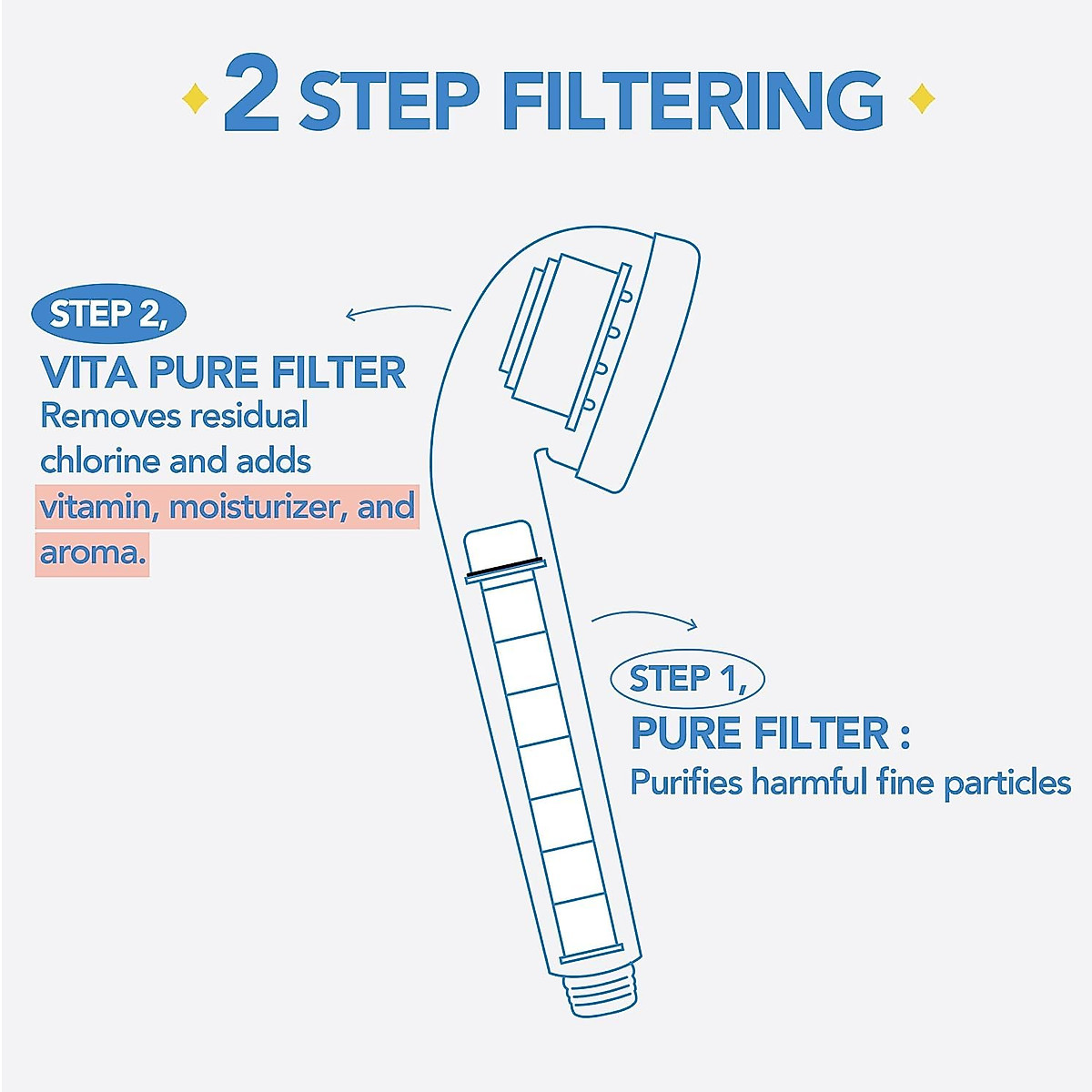 2 STEP FILTERING

STEP 2,
VITA PURE FILTER
Removes residual chlorine and adds vitamin, moisturizer, and aroma.

STEP 1,
PURE FILTER :
Purifies harmful fine particles