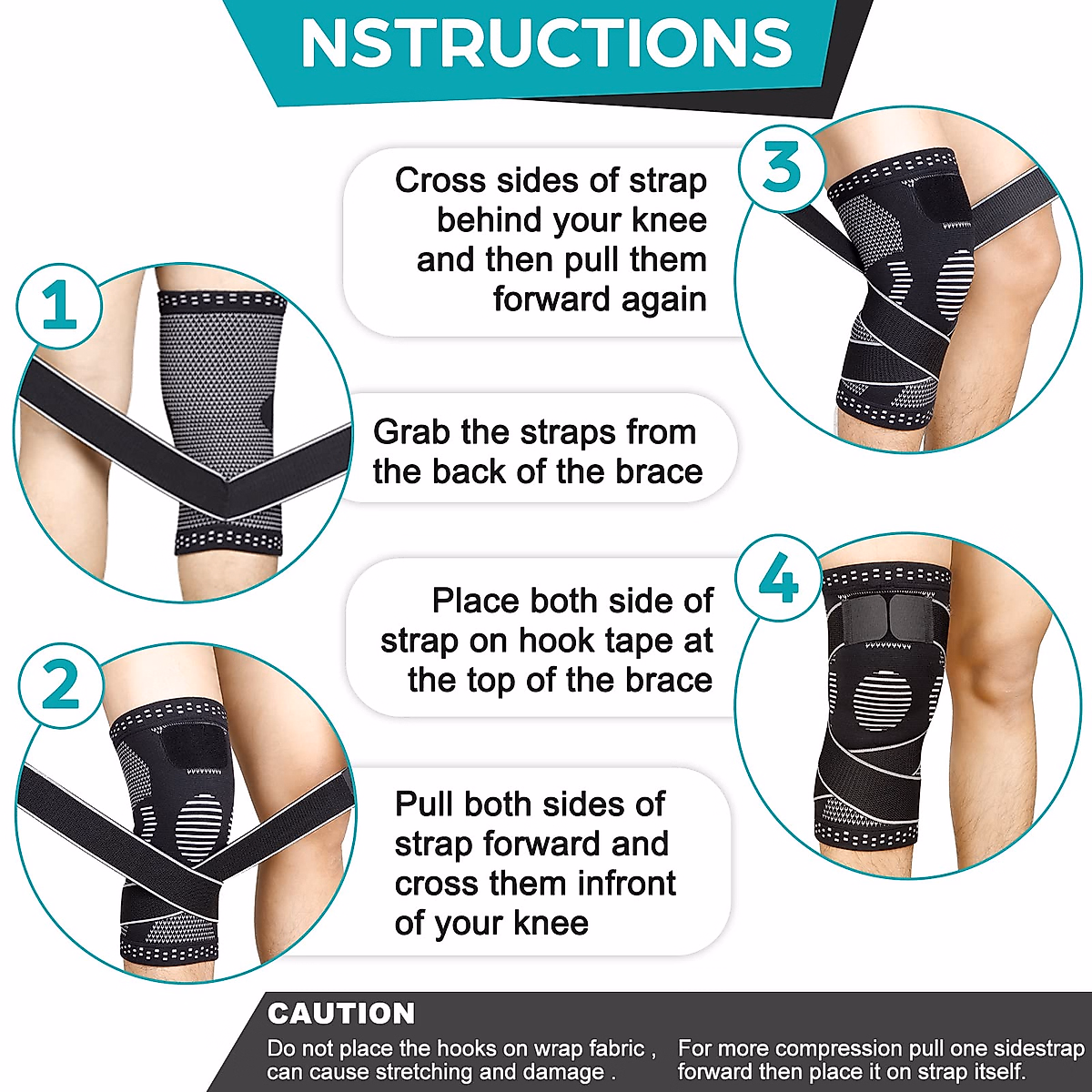 NSTRUCTIONS

3

Cross sides of strap behind your knee and then pull them forward again

1

Grab the straps from the back of the brace

4

Place both side of strap on hook tape at the top of the brace

2

Pull both sides of strap forward and cross them infront of your knee

CAUTION

Do not place the hooks on wrap fabric , can cause stretching and damage .

For more compression pull one sidestrap forward then place it on strap itself.