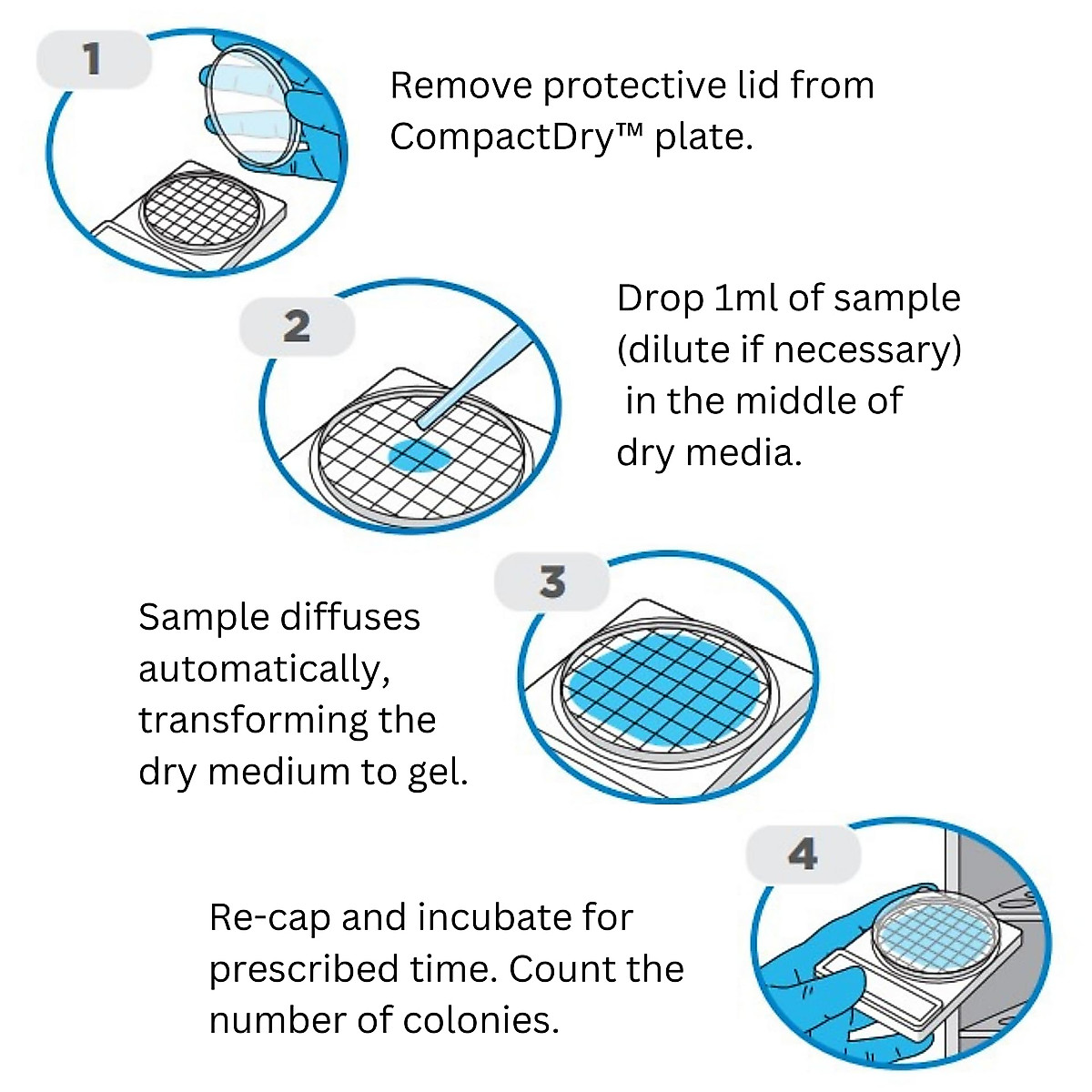 1

Remove protective lid from CompactDry™ plate.

2

Drop 1ml of sample (dilute if necessary) in the middle of dry media.

3

Sample diffuses automatically, transforming the dry medium to gel.

4

Re-cap and incubate for prescribed time. Count the number of colonies.