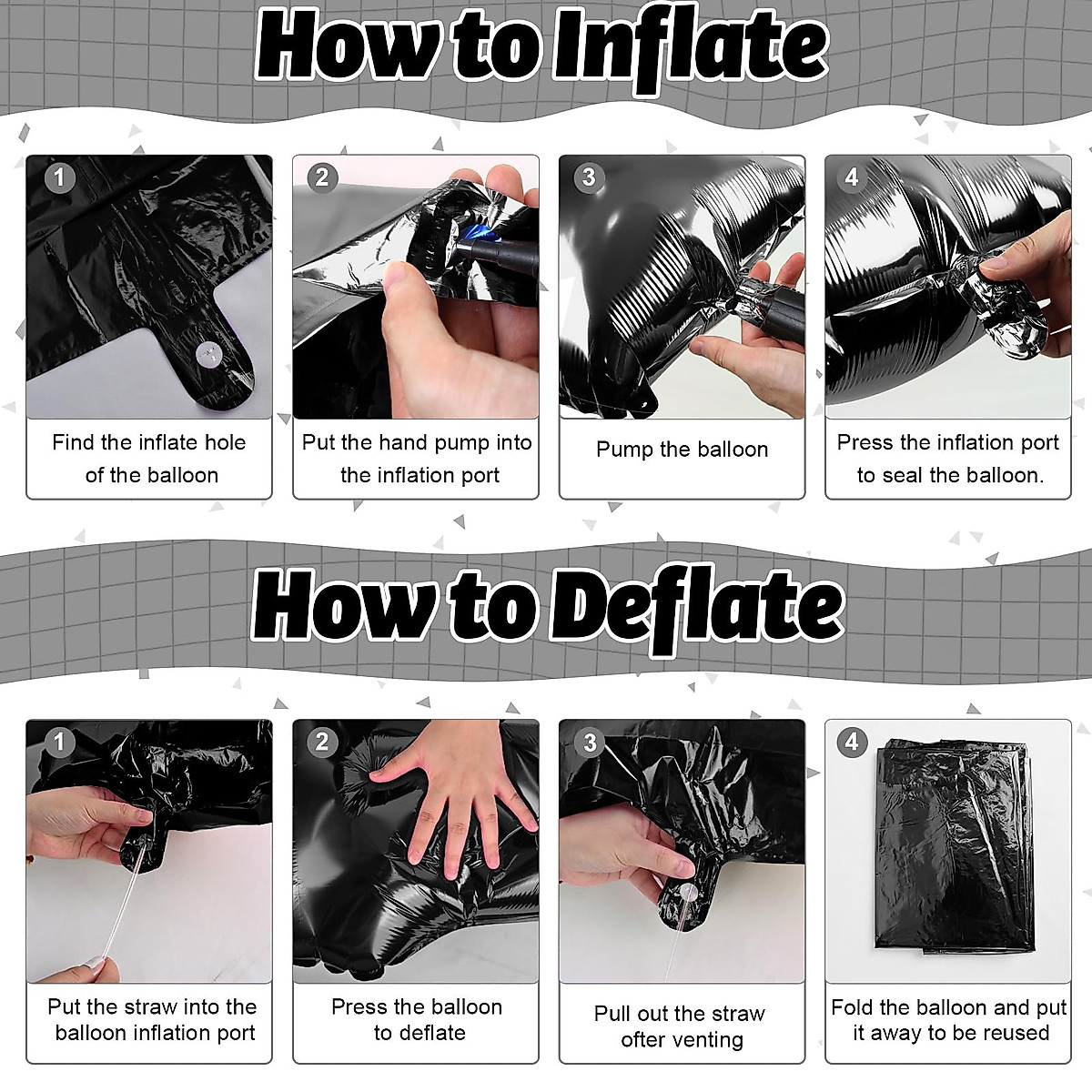 How to Inflate

1
Find the inflate hole of the balloon

2
Put the hand pump into the inflation port

3
Pump the balloon

4
Press the inflation port to seal the balloon.

How to Deflate

1
Put the straw into the balloon inflation port

2
Press the balloon to deflate

3
Pull out the straw ofter venting

4
Fold the balloon and put it away to be reused