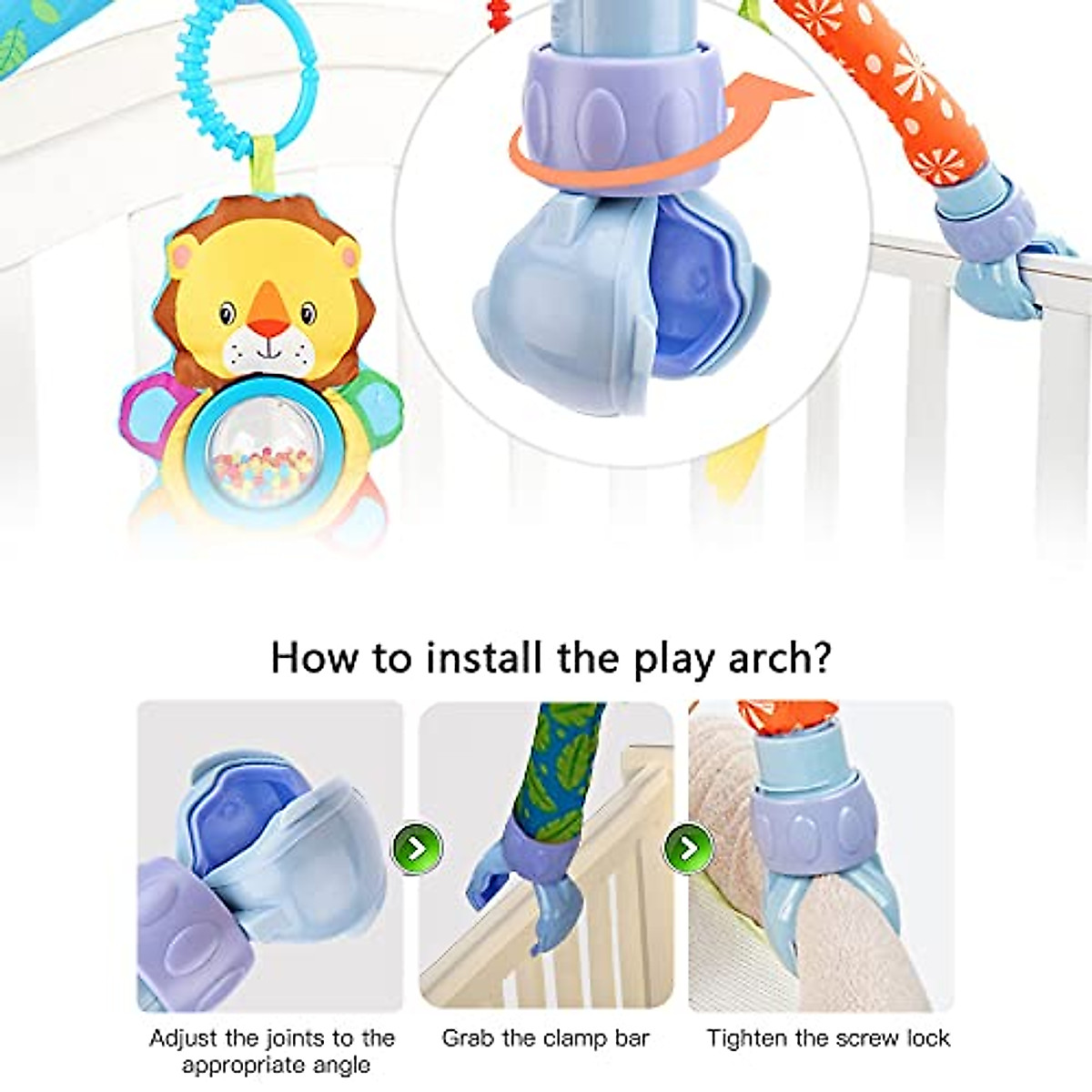 How to install the play arch?

Adjust the joints to the appropriate angle

Grab the clamp bar

Tighten the screw lock