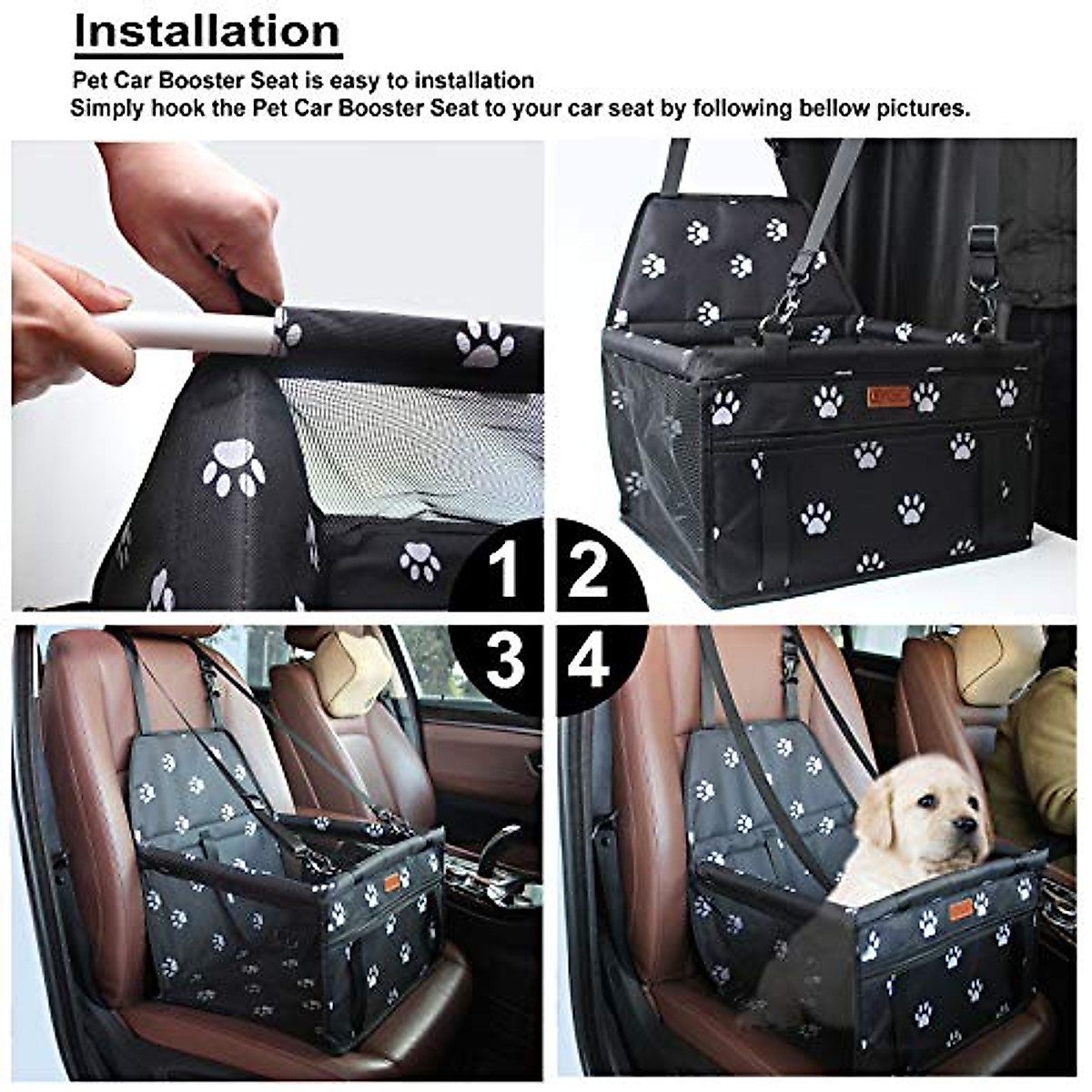 Installation

Pet Car Booster Seat is easy to installation
Simply hook the Pet Car Booster Seat to your car seat by following bellow pictures.

1
2
3
4