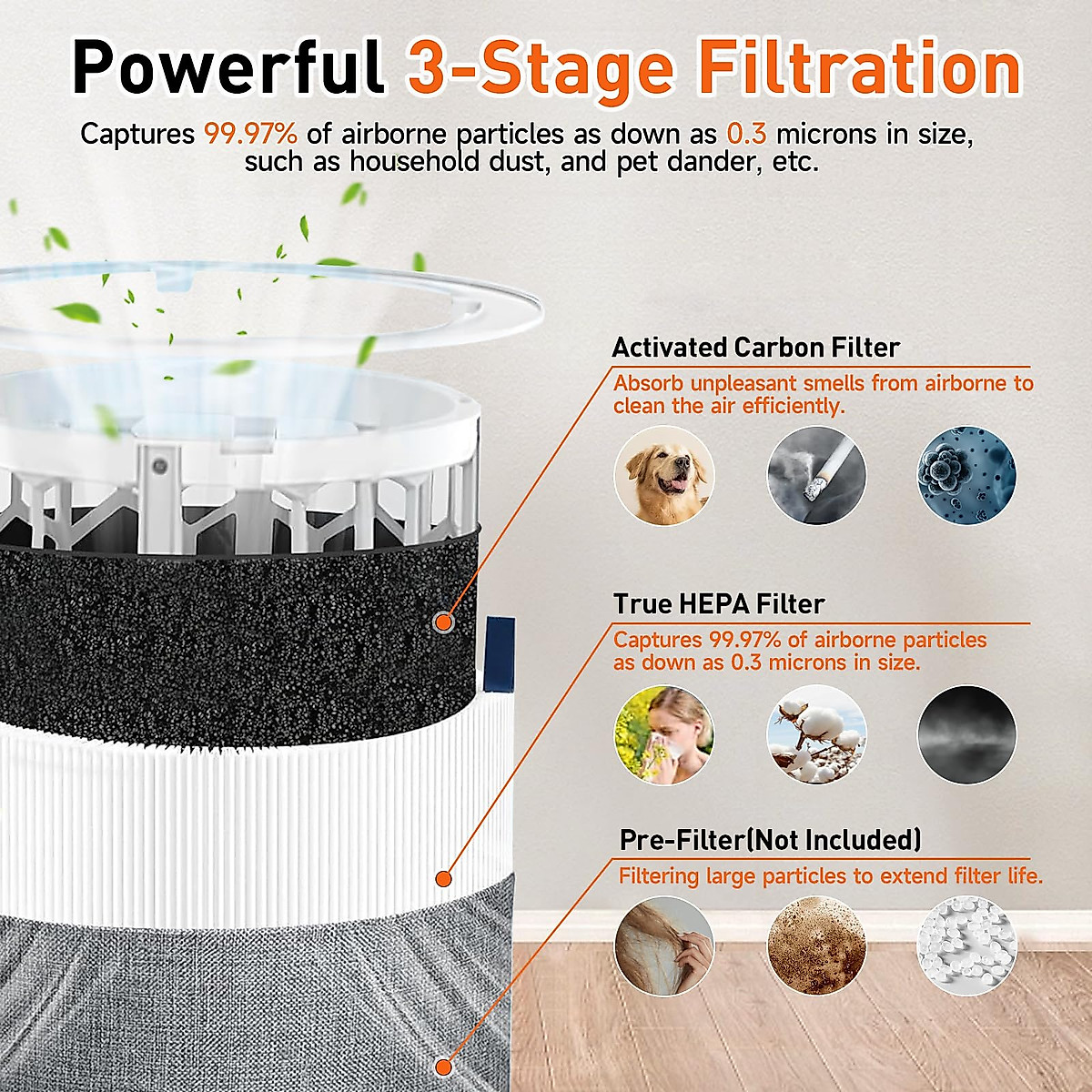 Powerful 3-Stage Filtration

Captures 99.97% of airborne particles as down as 0.3 microns in size, such as household dust, and pet dander, etc.

Activated Carbon Filter

Absorb unpleasant smells from airborne to clean the air efficiently.

True HEPA Filter

Captures 99.97% of airborne particles as down as 0.3 microns in size.

Pre-Filter(Not Included)

Filtering large particles to extend filter life.