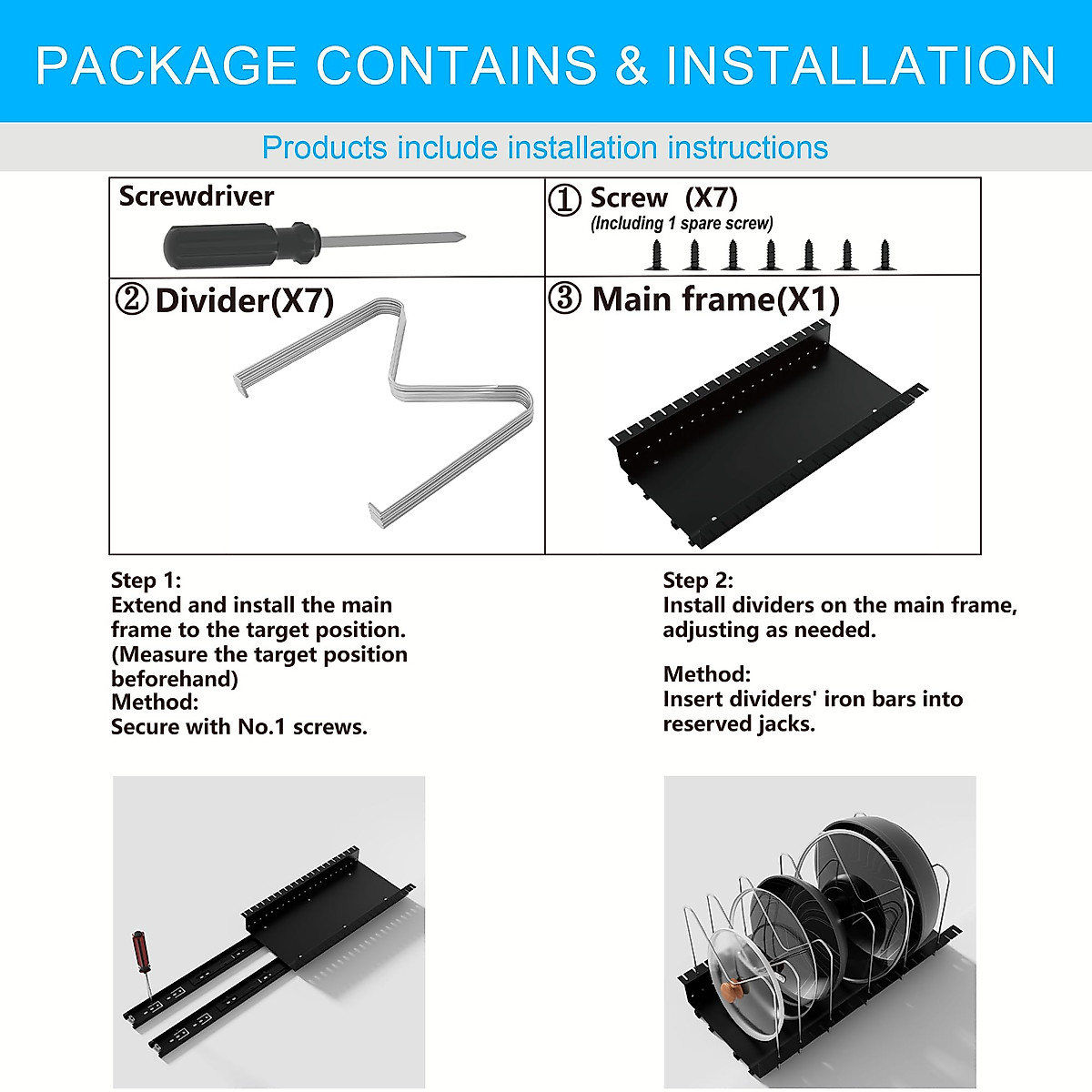 PACKAGE CONTAINS & INSTALLATION

Products include installation instructions

| Screwdriver | ① Screw (X7) (Including 1 spare screw) |
|---|---|
| ② Divider(X7) | ③ Main frame(X1) |

Step 1:
Extend and install the main frame to the target position. (Measure the target position beforehand)
Method:
Secure with No.1 screws.

Step 2:
Install dividers on the main frame, adjusting as needed.

Method:
Insert dividers' iron bars into reserved jacks.