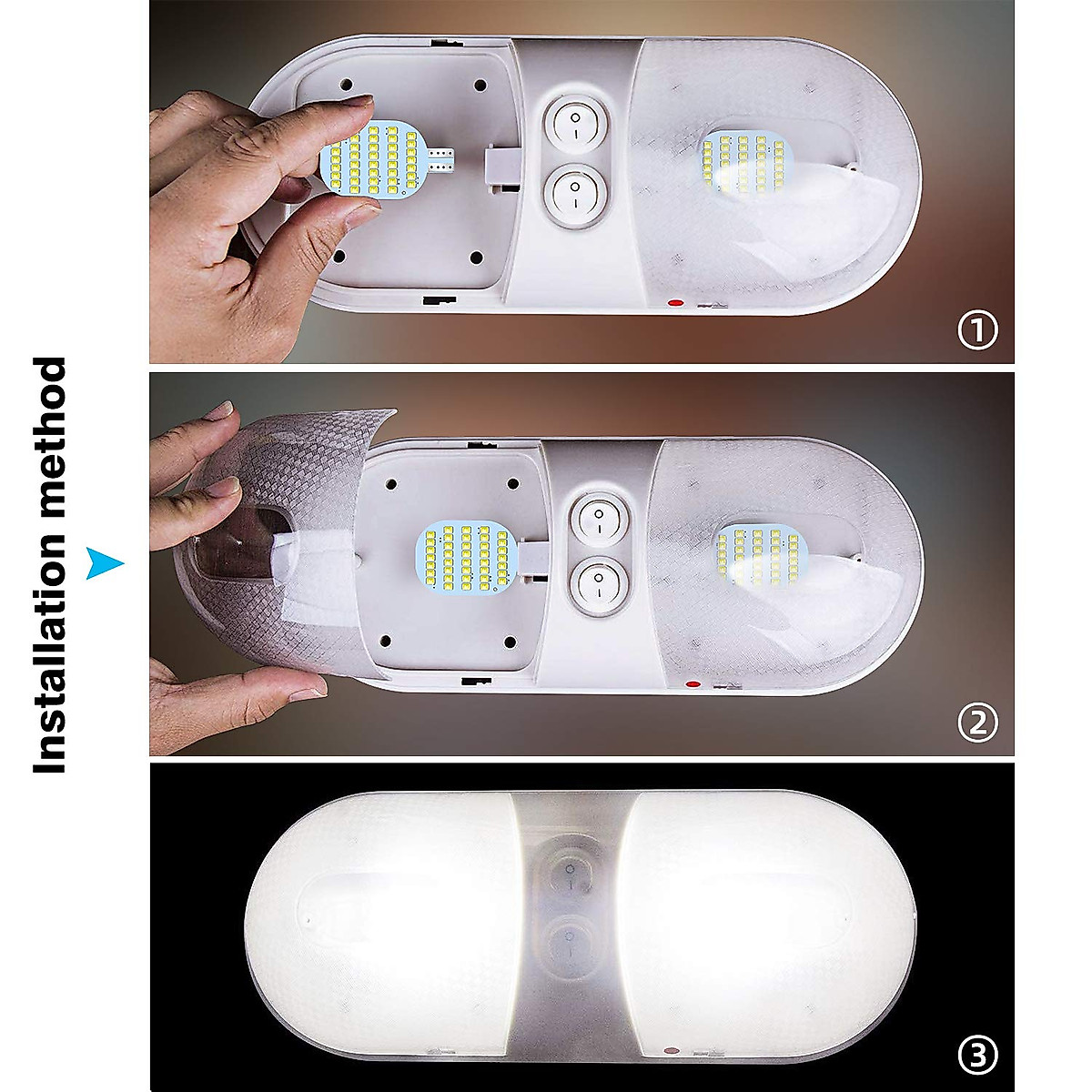 Installation method

①

②

③