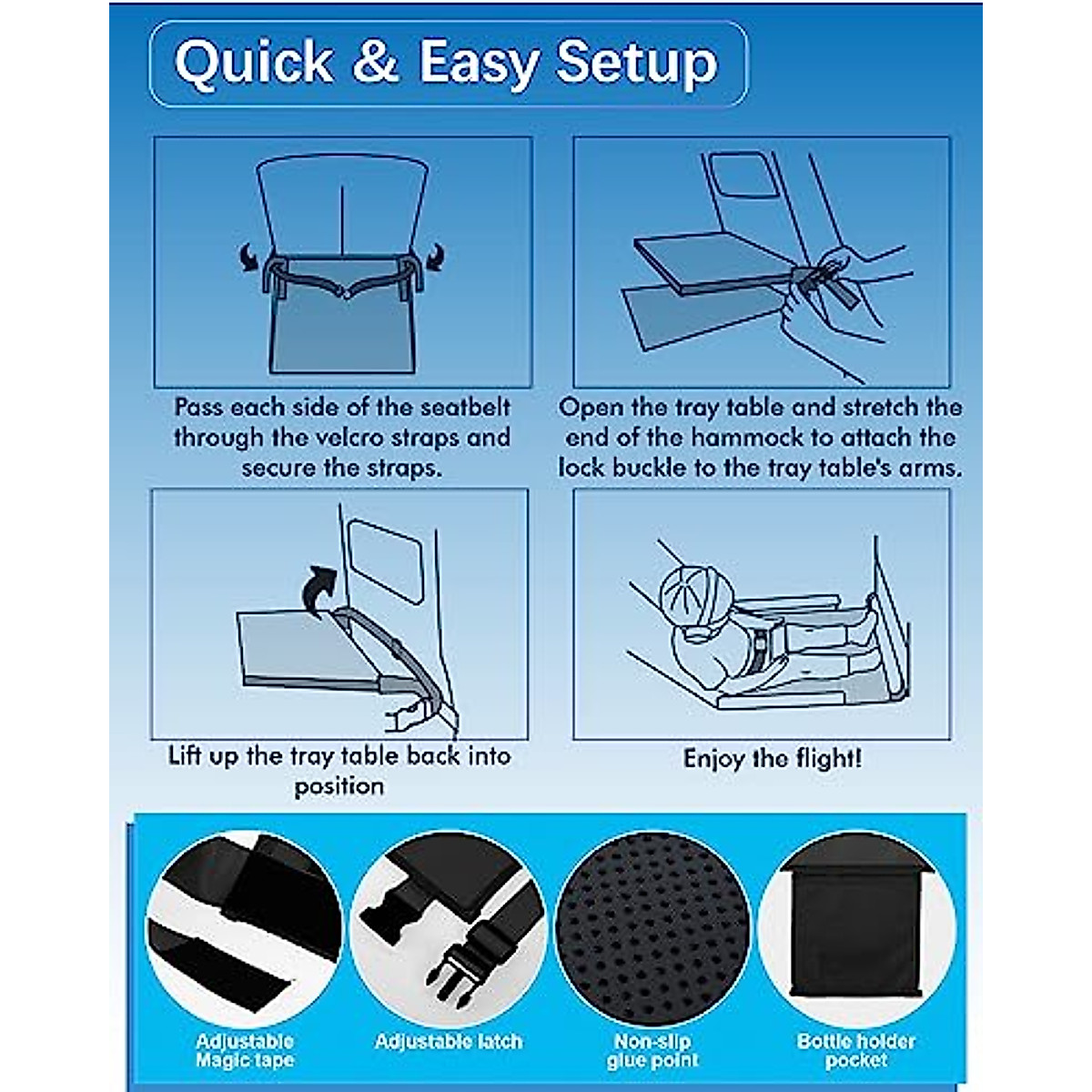 Quick & Easy Setup

Pass each side of the seatbelt through the velcro straps and secure the straps.

Open the tray table and stretch the end of the hammock to attach the lock buckle to the tray table's arms.

Lift up the tray table back into position

Enjoy the flight!

Adjustable Magic tape

Adjustable latch

Non-slip glue point

Bottle holder pocket