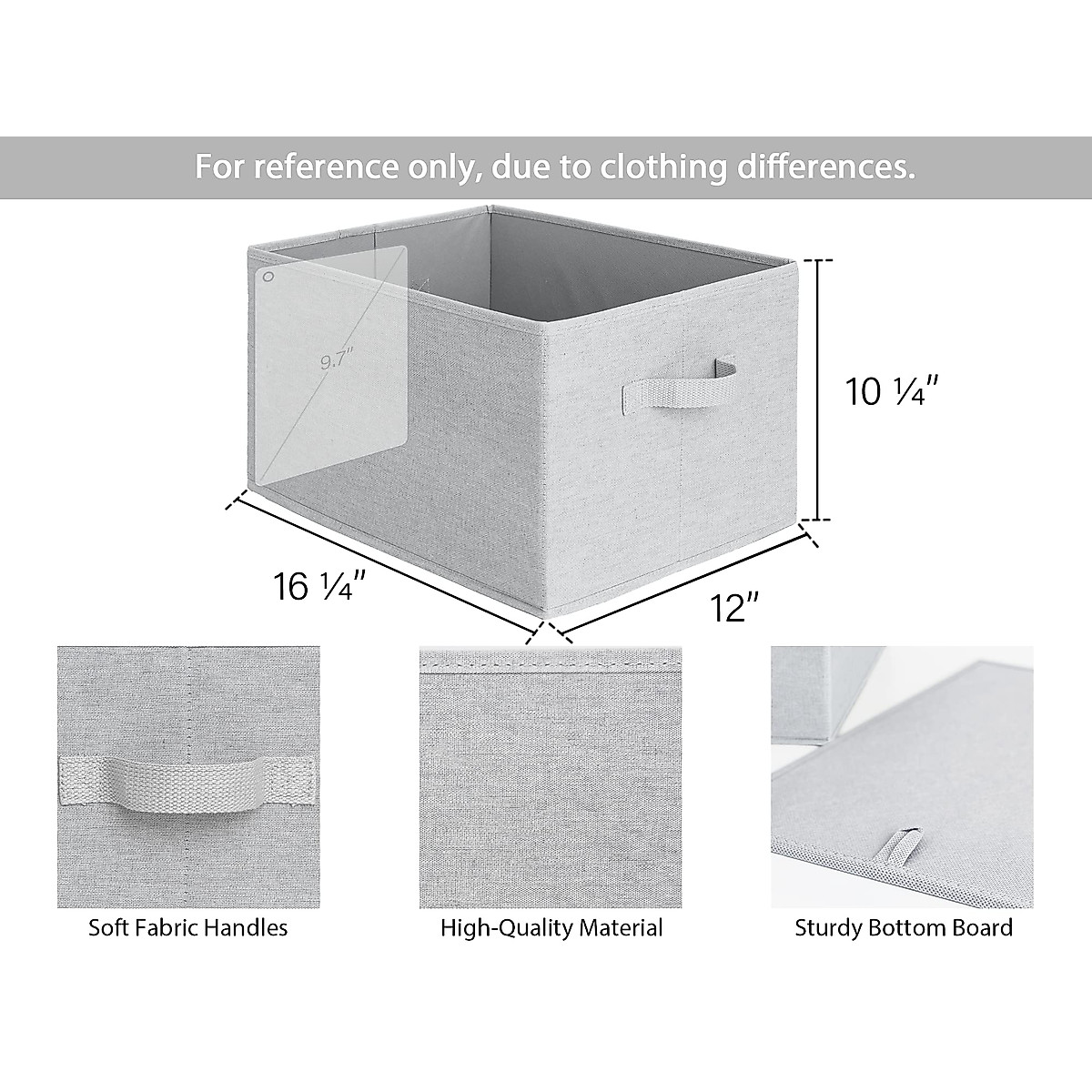 For reference only, due to clothing differences.

9.7"

10 ¼"

16 ¼"

12"

Soft Fabric Handles

High-Quality Material

Sturdy Bottom Board