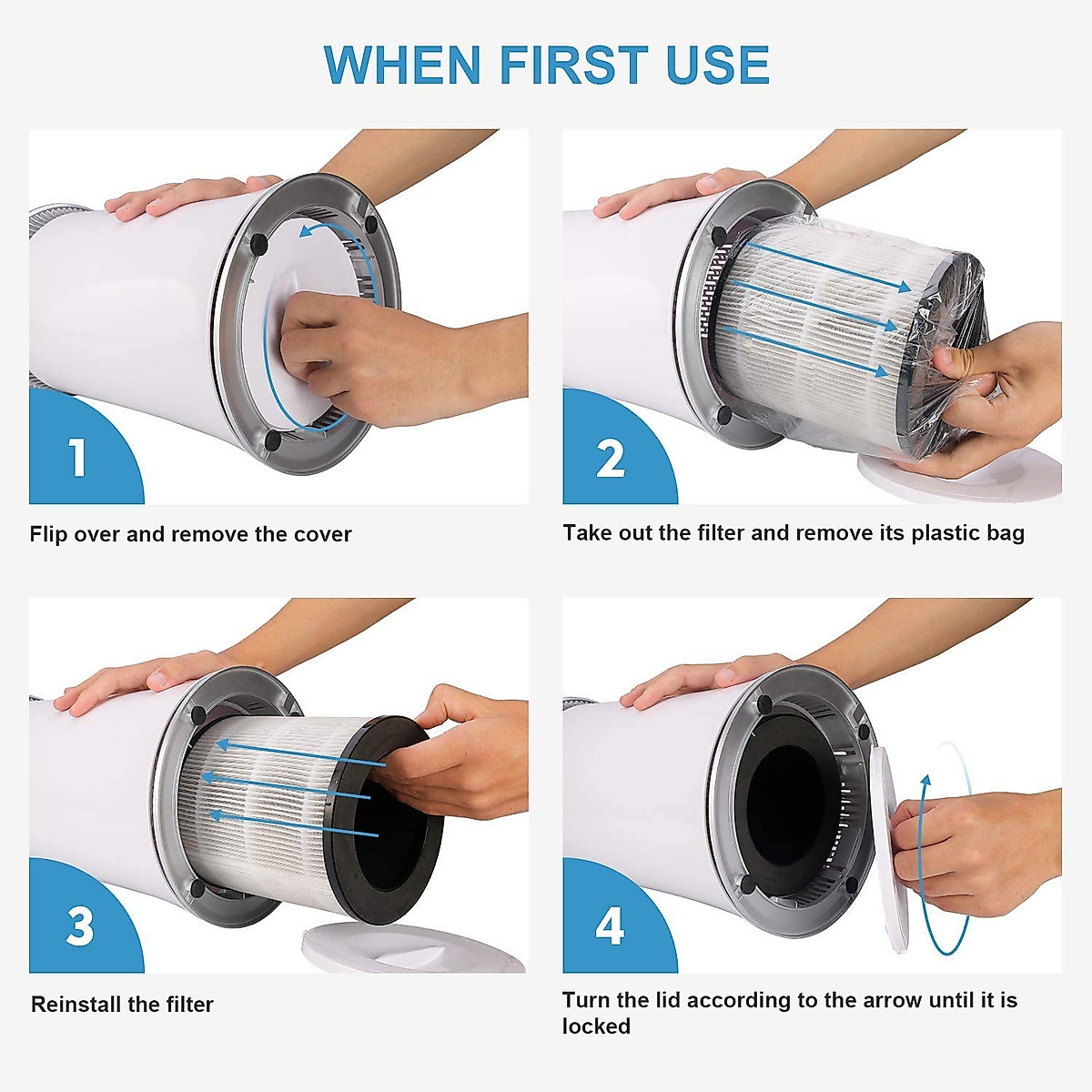 WHEN FIRST USE

1

Flip over and remove the cover

2

Take out the filter and remove its plastic bag

3

Reinstall the filter

4

Turn the lid according to the arrow until it is locked