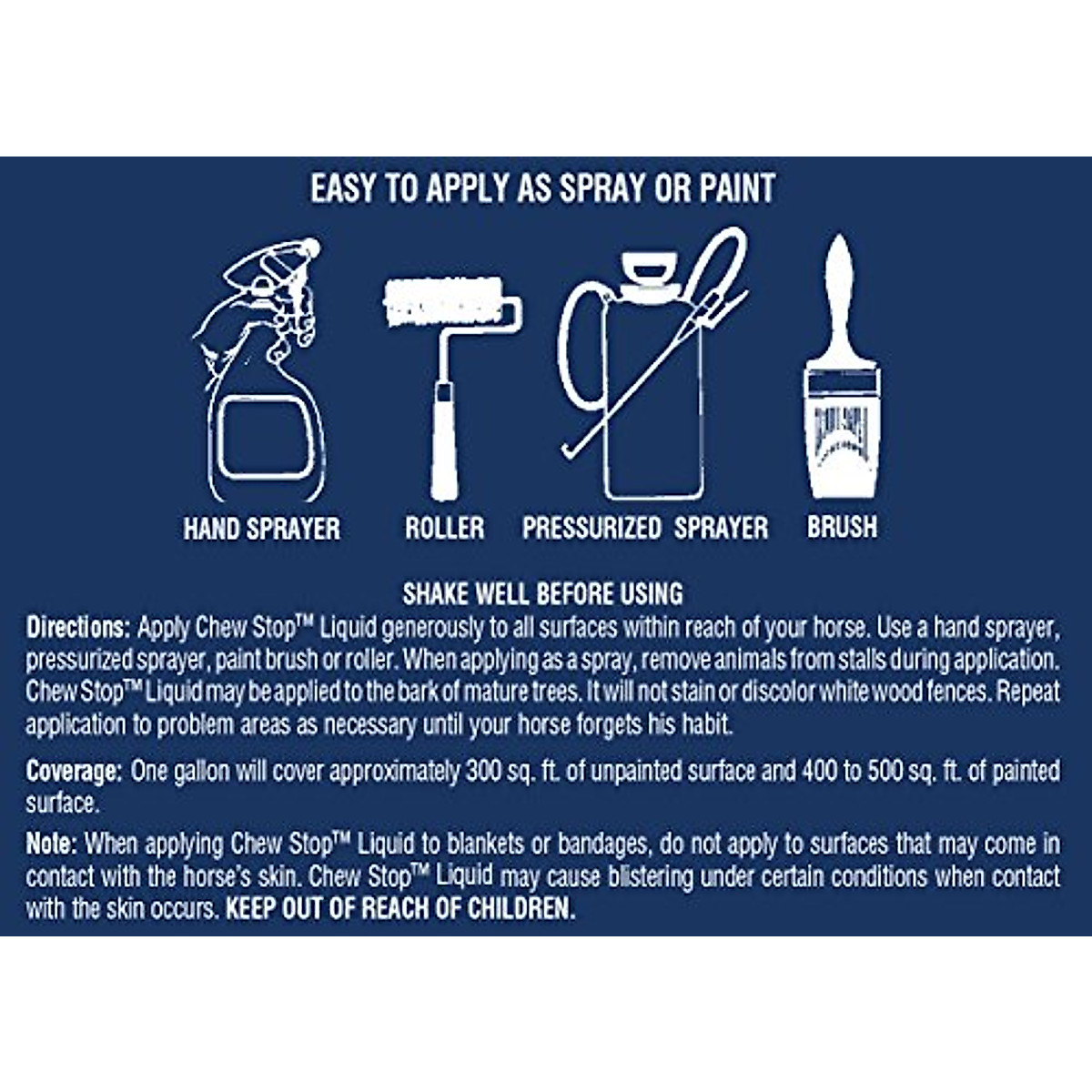 EASY TO APPLY AS SPRAY OR PAINT

HAND SPRAYER ROLLER PRESSURIZED SPRAYER BRUSH

SHAKE WELL BEFORE USING

Directions: Apply Chew Stop™ Liquid generously to all surfaces within reach of your horse. Use a hand sprayer, pressurized sprayer, paint brush or roller. When applying as a spray, remove animals from stalls during application. Chew Stop™ Liquid may be applied to the bark of mature trees. It will not stain or discolor white wood fences. Repeat application to problem areas as necessary until your horse forgets his habit.

Coverage: One gallon will cover approximately 300 sq. ft. of unpainted surface and 400 to 500 sq. ft. of painted surface.

Note: When applying Chew Stop™ Liquid to blankets or bandages, do not apply to surfaces that may come in contact with the horse's skin. Chew Stop™ Liquid may cause blistering under certain conditions when contact with the skin occurs. KEEP OUT OF REACH OF CHILDREN.