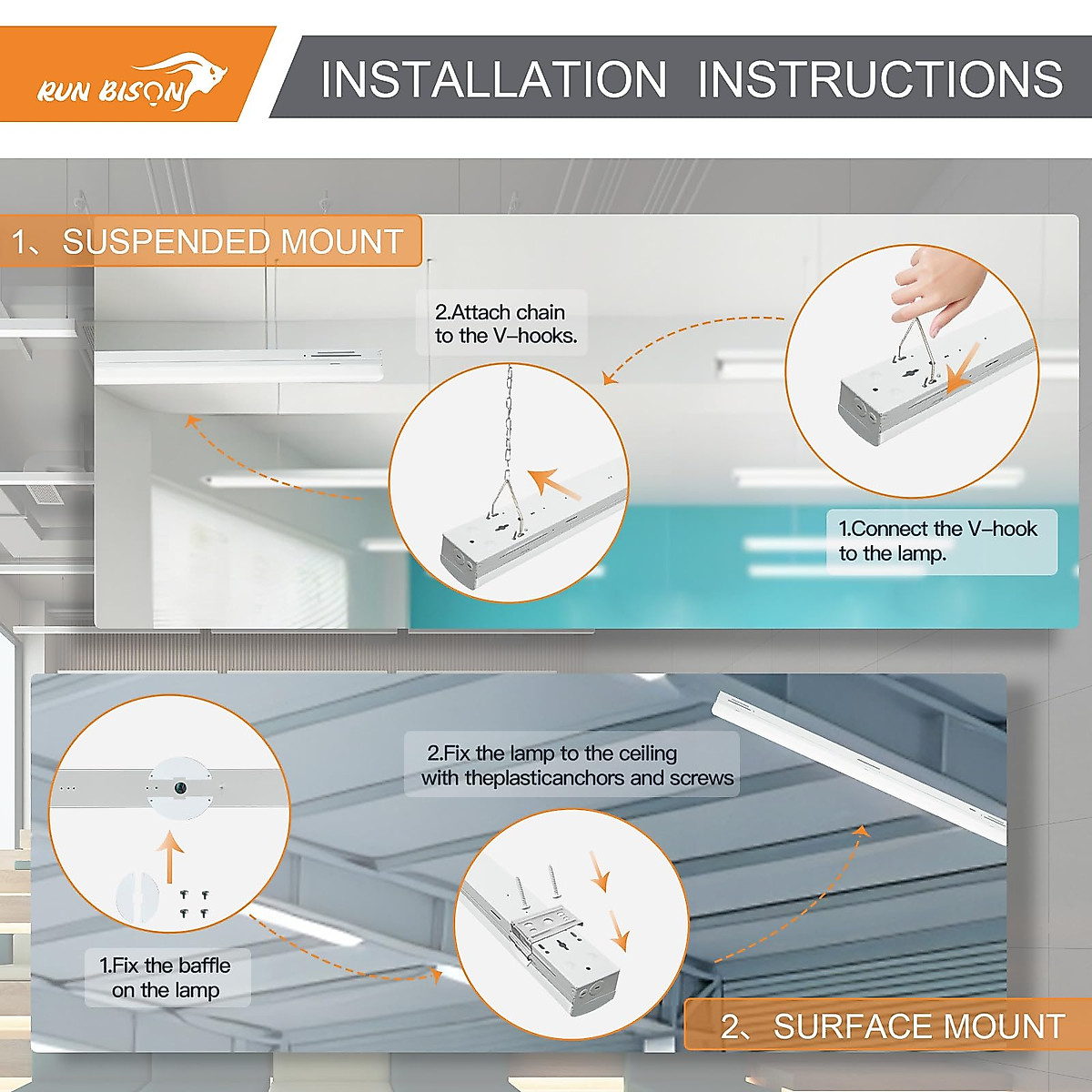 RUN BISON

INSTALLATION INSTRUCTIONS

1、SUSPENDED MOUNT

2.Attach chain to the V–hooks.

1.Connect the V–hook to the lamp.

2.Fix the lamp to the ceiling with theplasticanchors and screws

1.Fix the baffle on the lamp

2、SURFACE MOUNT