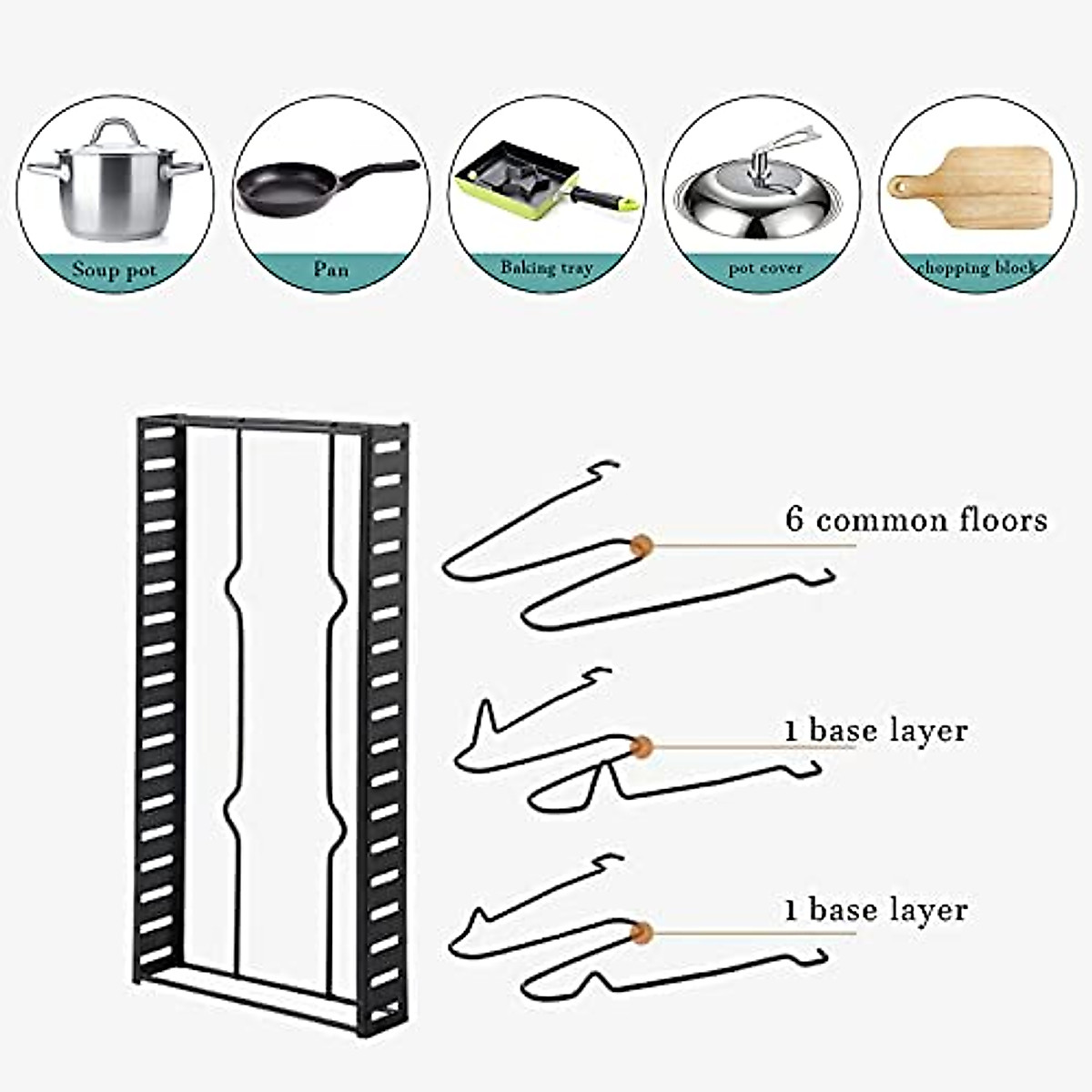 Soup pot

Pan

Baking tray

pot cover

chopping block

6 common floors

1 base layer

1 base layer