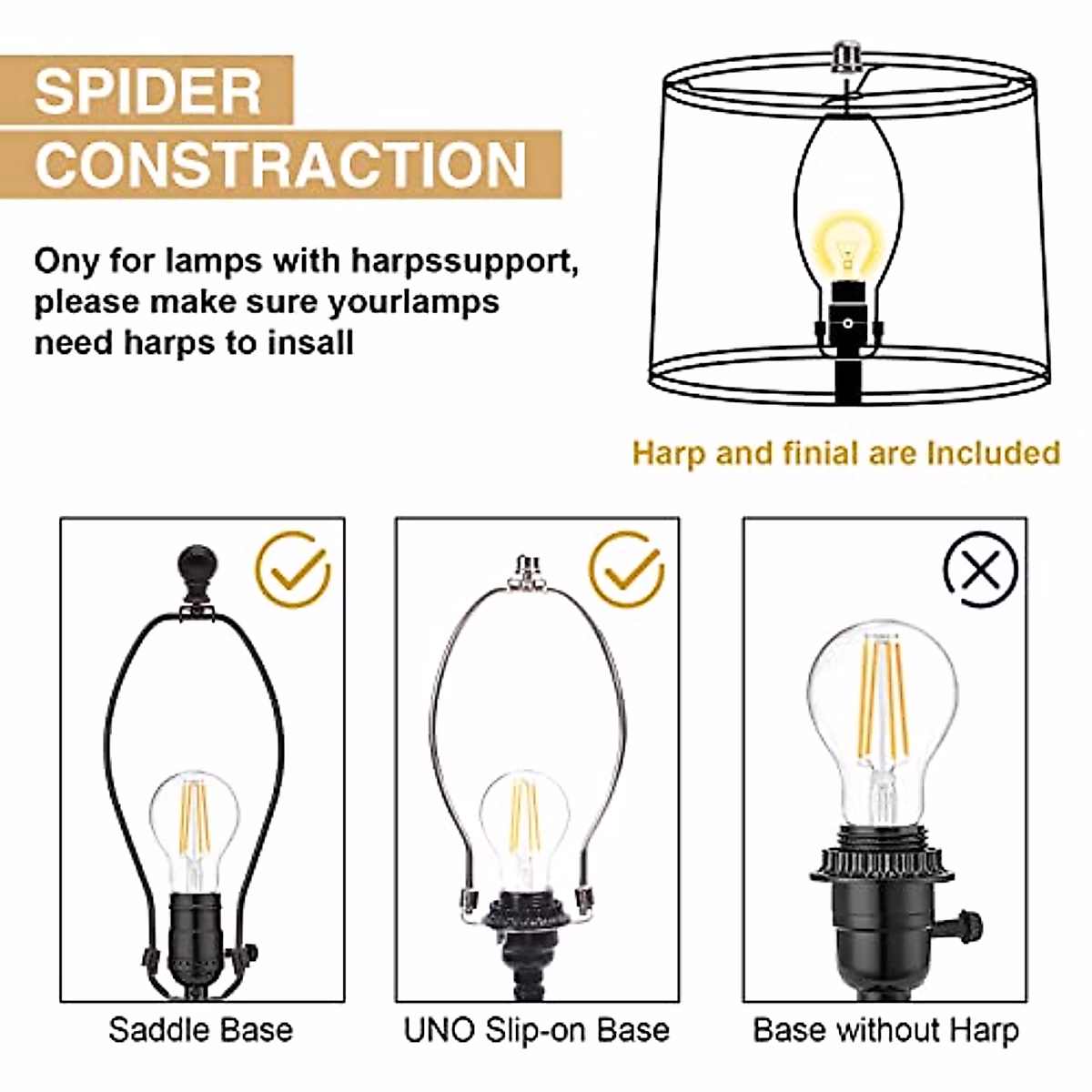 SPIDER
CONSTRACTION

Ony for lamps with harpssupport, please make sure yourlamps need harps to insall

Harp and finial are Included

Saddle Base

UNO Slip-on Base

Base without Harp