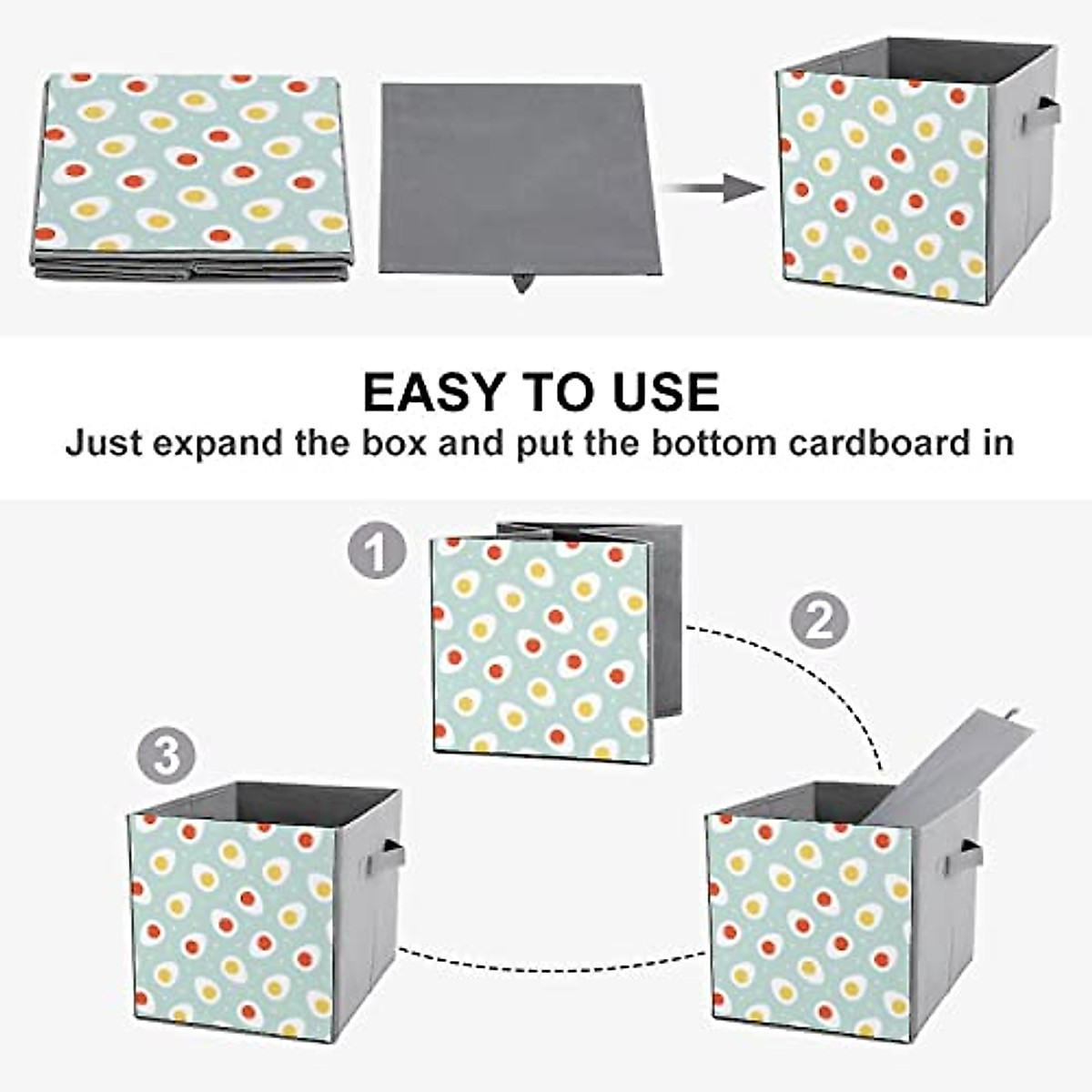 EASY TO USE
Just expand the box and put the bottom cardboard in

1

2

3