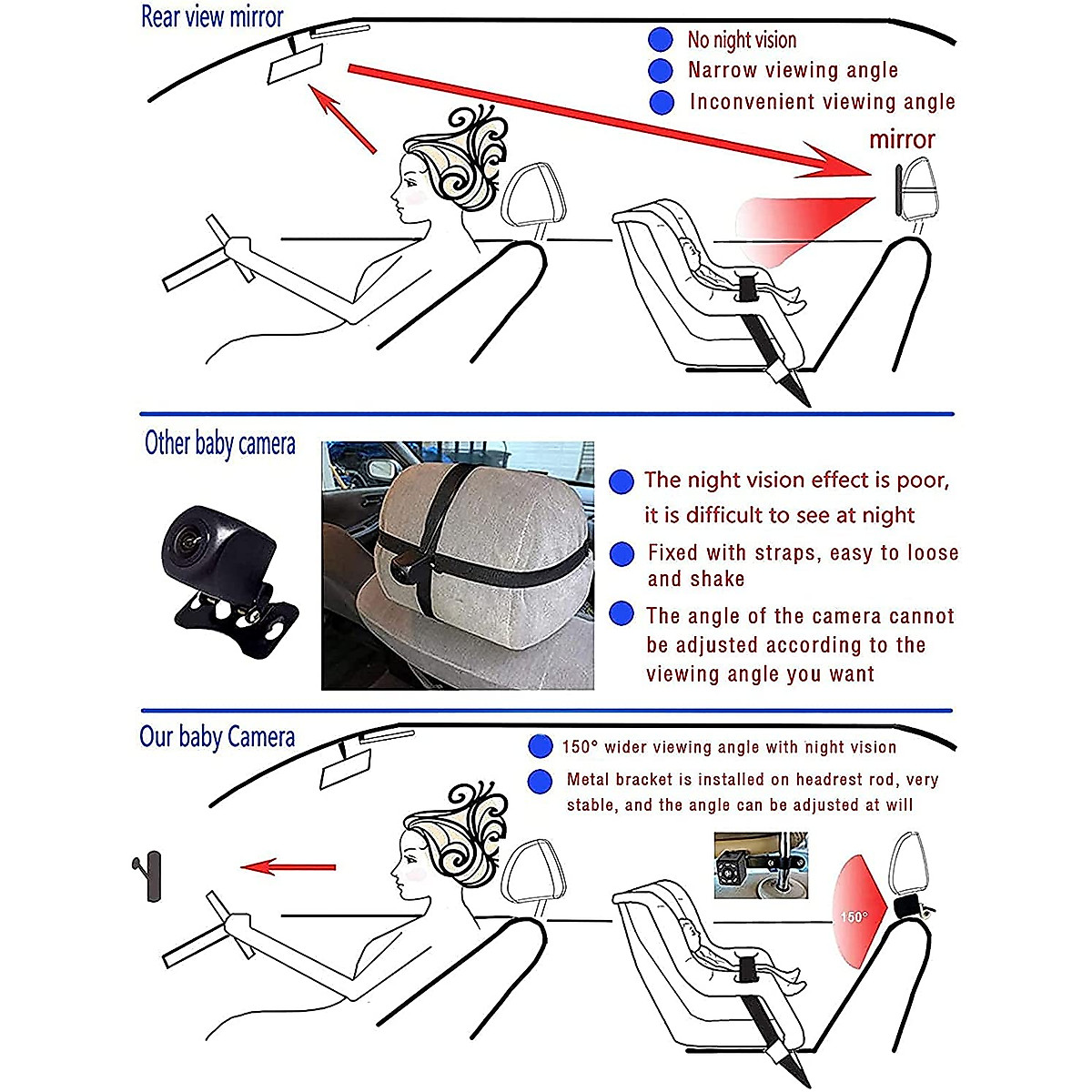 Rear view mirror

No night vision
Narrow viewing angle
Inconvenient viewing angle

mirror

Other baby camera

The night vision effect is poor, it is difficult to see at night
Fixed with straps, easy to loose and shake
The angle of the camera cannot be adjusted according to the viewing angle you want

Our baby Camera

150° wider viewing angle with night vision
Metal bracket is installed on headrest rod, very stable, and the angle can be adjusted at will

150°