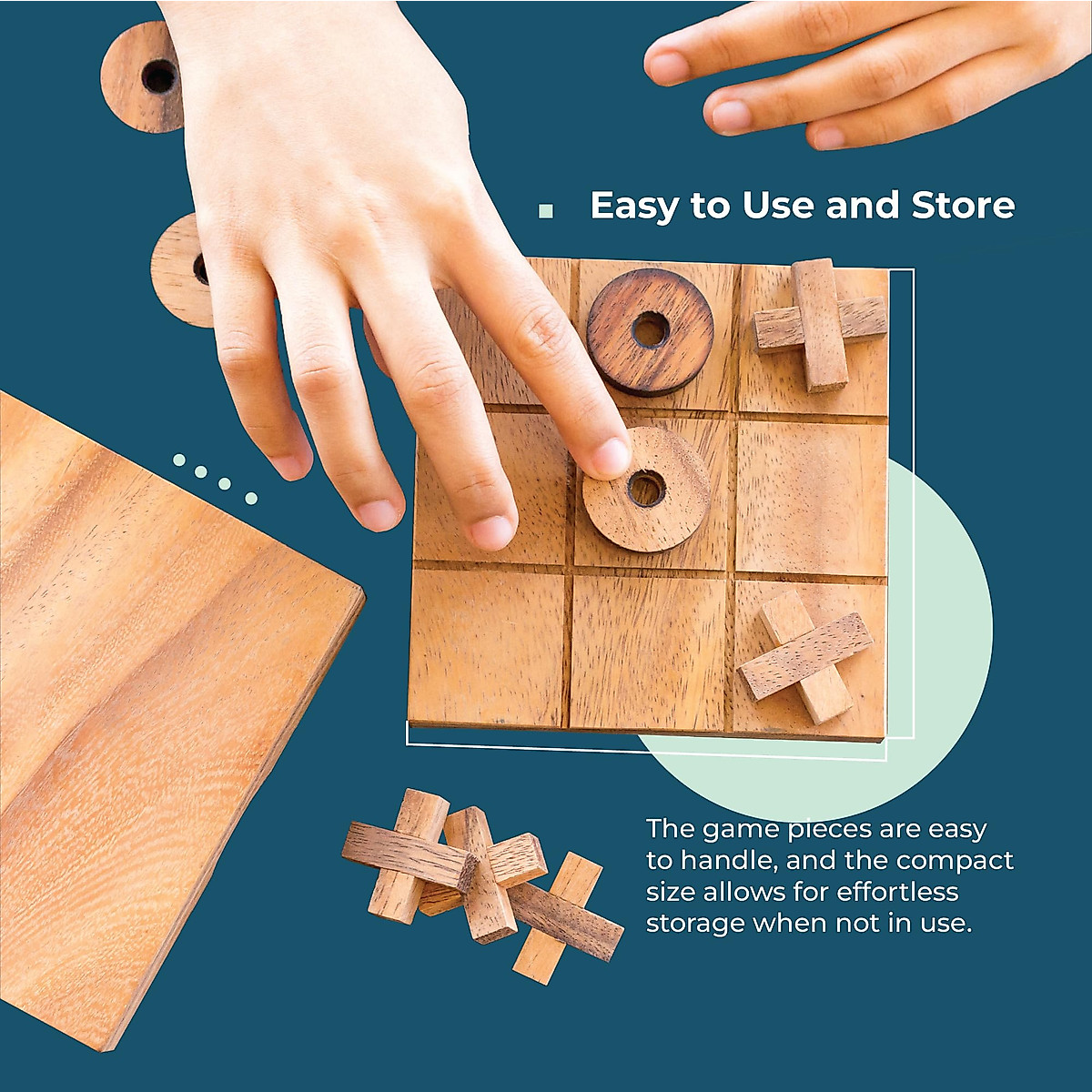 Easy to Use and Store

The game pieces are easy to handle, and the compact size allows for effortless storage when not in use.