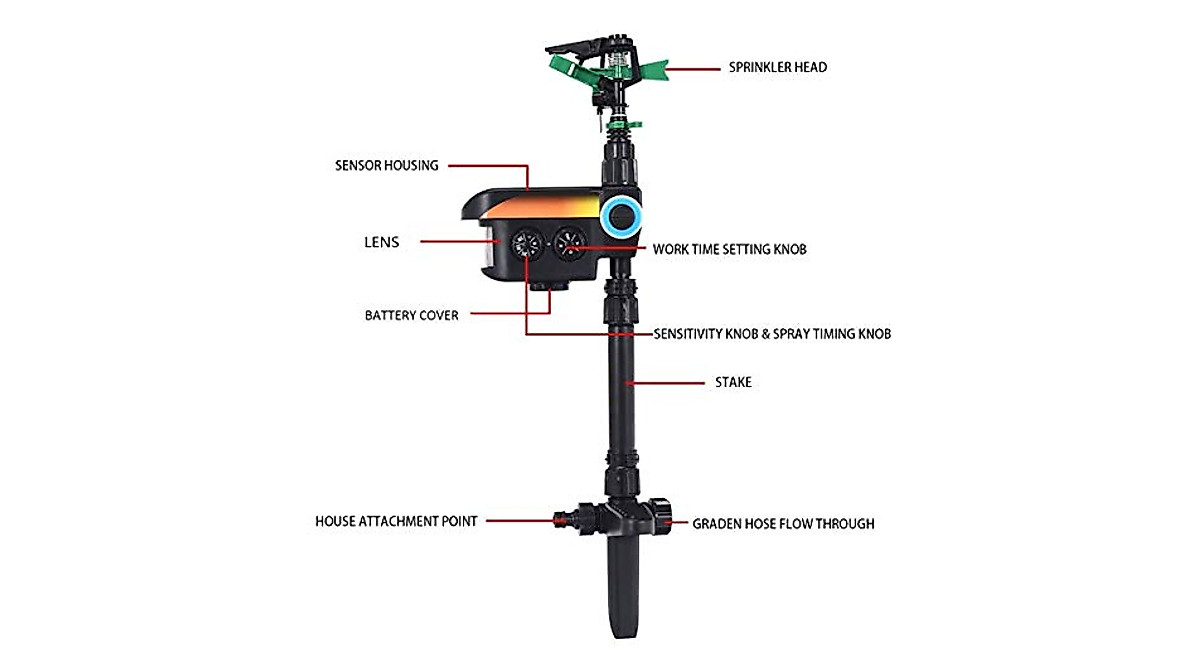 SPRINKLER HEAD

SENSOR HOUSING

LENS

WORK TIME SETTING KNOB

BATTERY COVER

SENSITIVITY KNOB & SPRAY TIMING KNOB

STAKE

HOUSE ATTACHMENT POINT

GRADEN HOSE FLOW THROUGH