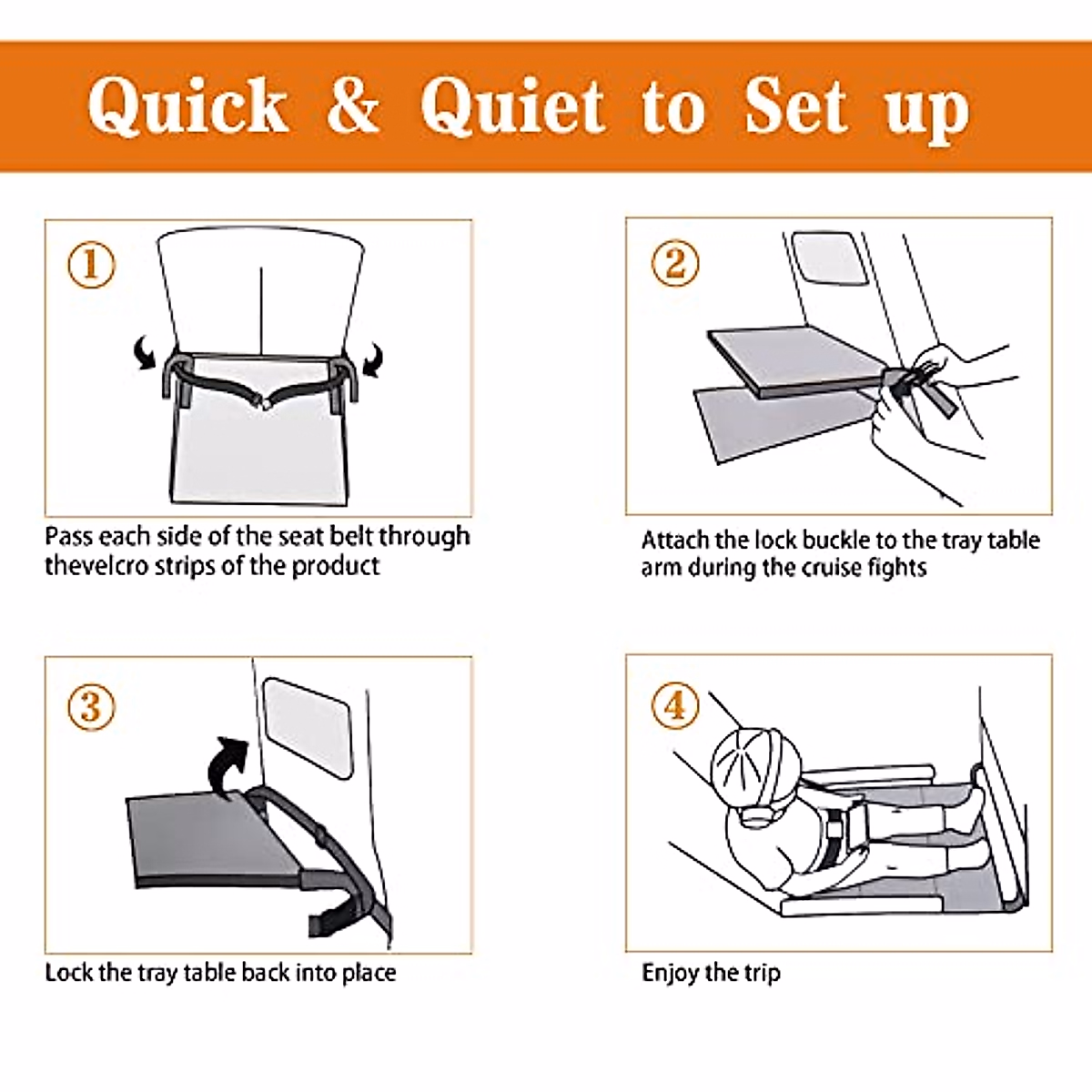 Quick & Quiet to Set up

①

Pass each side of the seat belt through thevelcro strips of the product

②

Attach the lock buckle to the tray table arm during the cruise fights

③

Lock the tray table back into place

④

Enjoy the trip