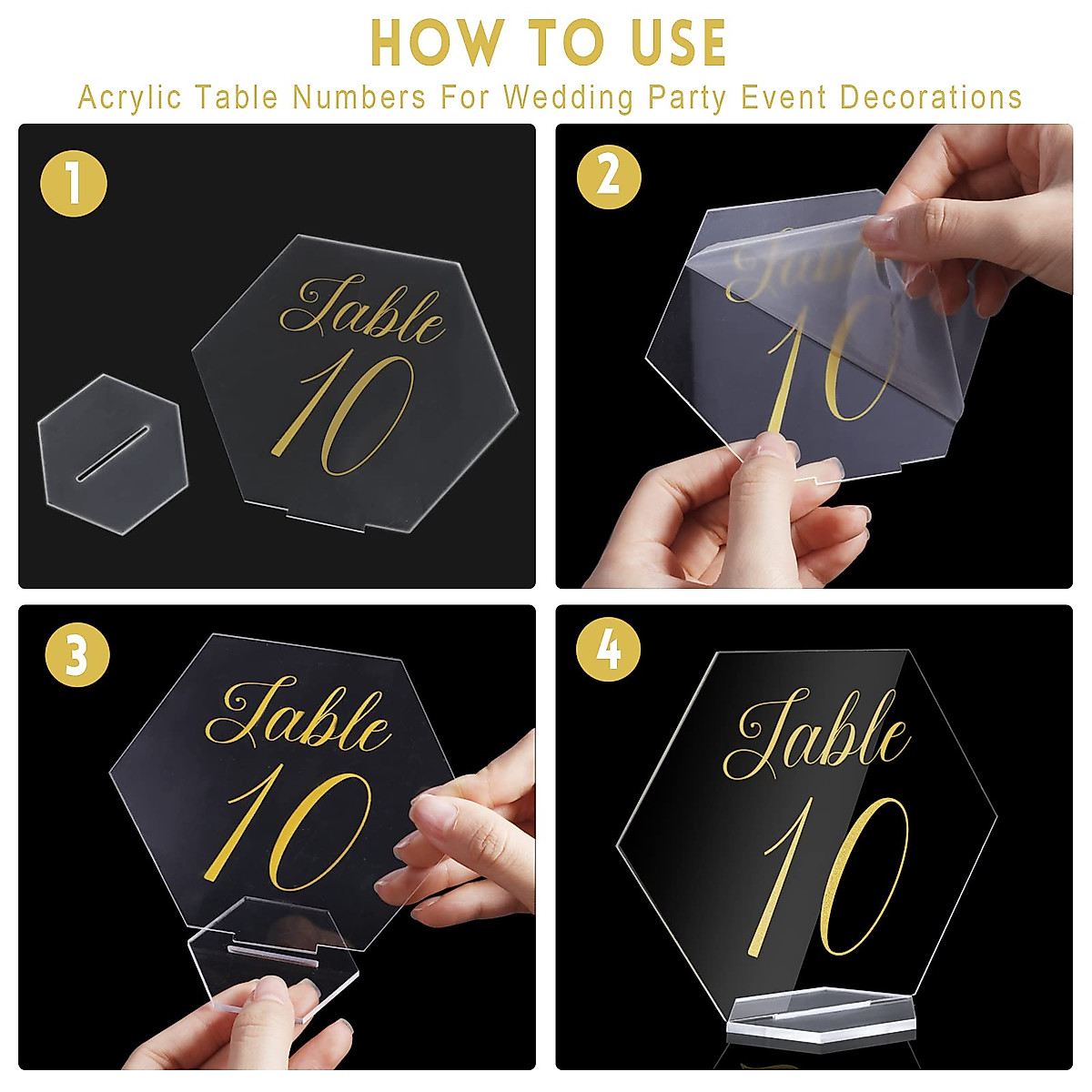 HOW TO USE
Acrylic Table Numbers For Wedding Party Event Decorations

1
Table
10

2
Table
10

3
Table
10

4
Table
10