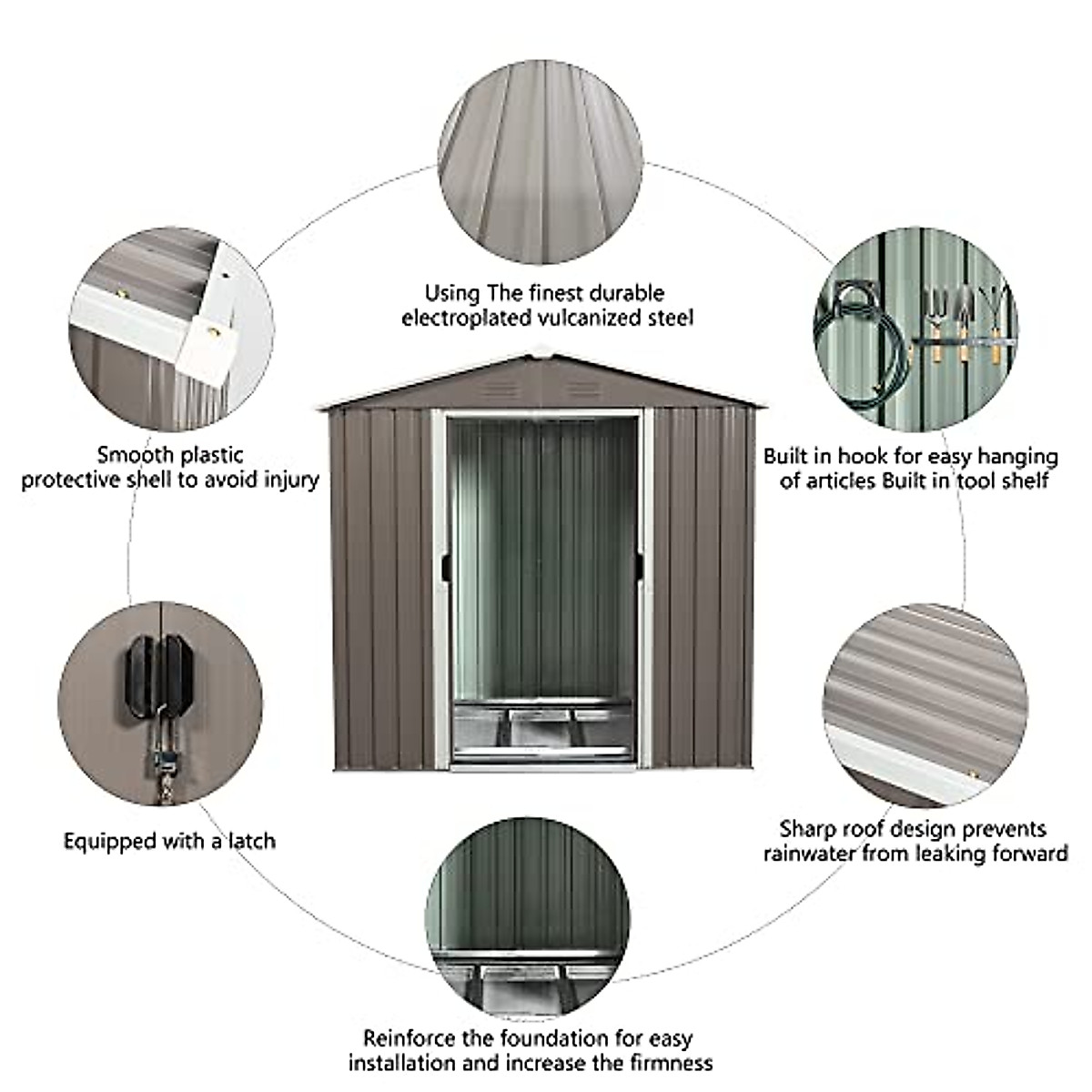 Using The finest durable electroplated vulcanized steel

Smooth plastic protective shell to avoid injury

Built in hook for easy hanging of articles Built in tool shelf

Equipped with a latch

Sharp roof design prevents rainwater from leaking forward

Reinforce the foundation for easy installation and increase the firmness