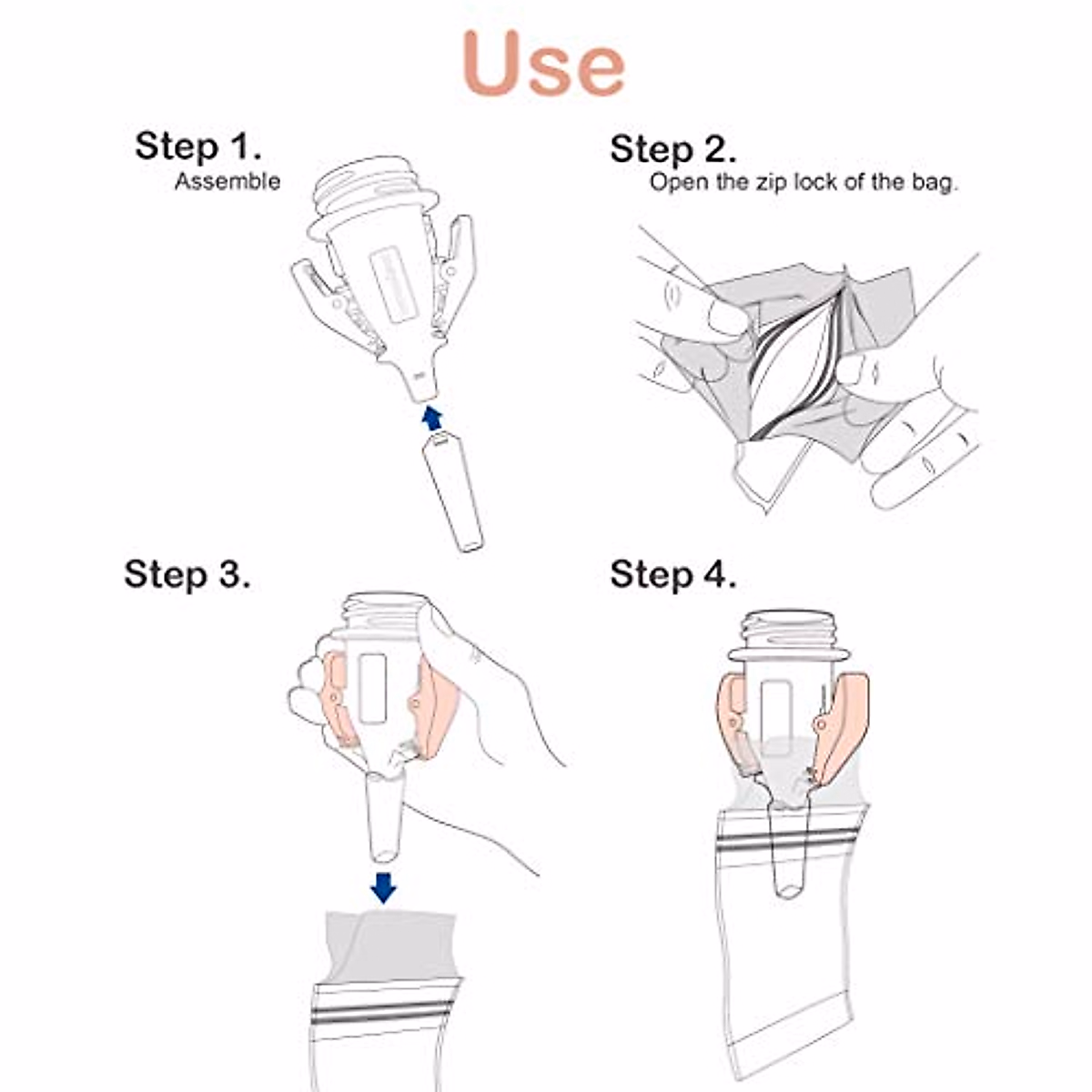 Use

Step 1.
Assemble

Step 2.
Open the zip lock of the bag.

Step 3.

Step 4.