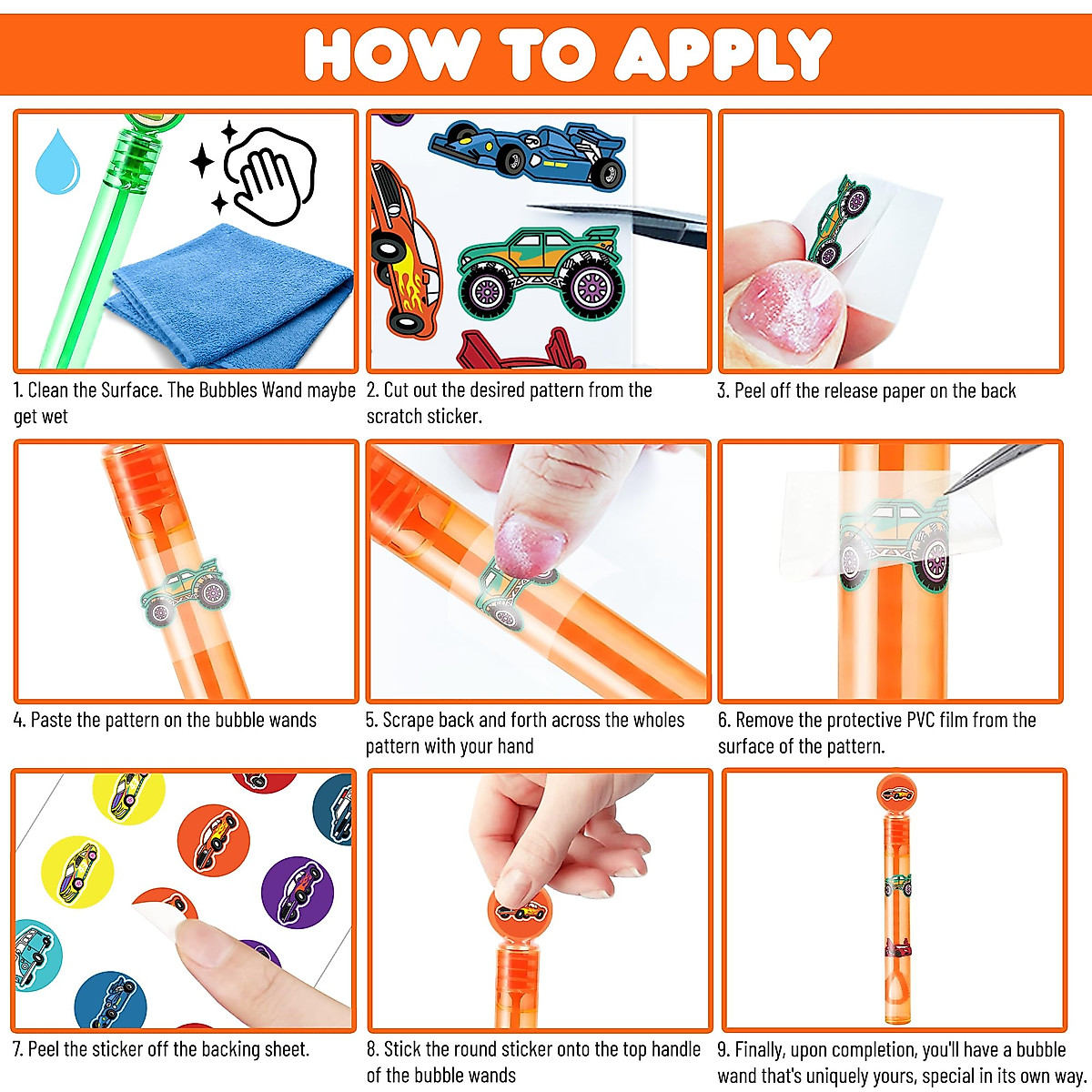 HOW TO APPLY

1. Clean the Surface. The Bubbles Wand maybe get wet

2. Cut out the desired pattern from the scratch sticker.

3. Peel off the release paper on the back

4. Paste the pattern on the bubble wands

5. Scrape back and forth across the wholes pattern with your hand

6. Remove the protective PVC film from the surface of the pattern.

7. Peel the sticker off the backing sheet.

8. Stick the round sticker onto the top handle of the bubble wands

9. Finally, upon completion, you'll have a bubble wand that's uniquely yours, special in its own way.